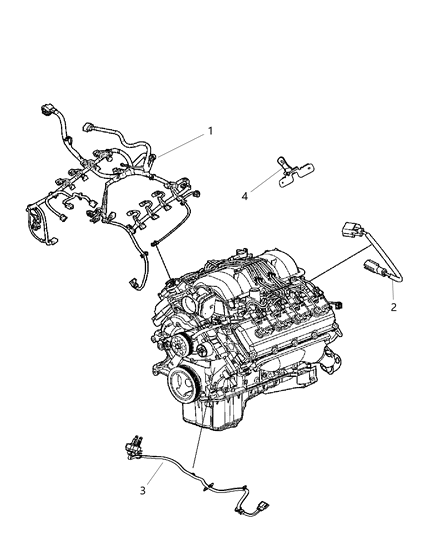 1
4
2
3