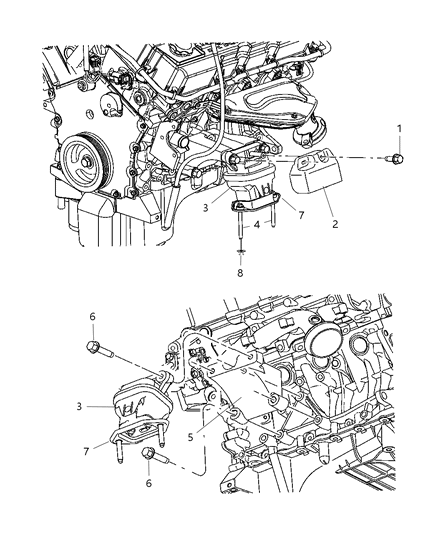 1
3
7
2
4
8
6
3
5
7
6