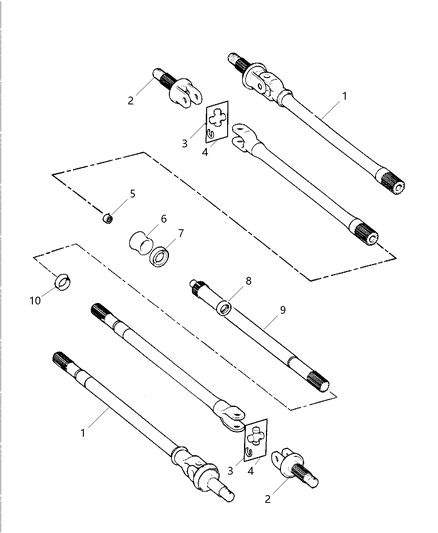 2
1
3
4
5
6
7
10
8
9
1
3
4
2