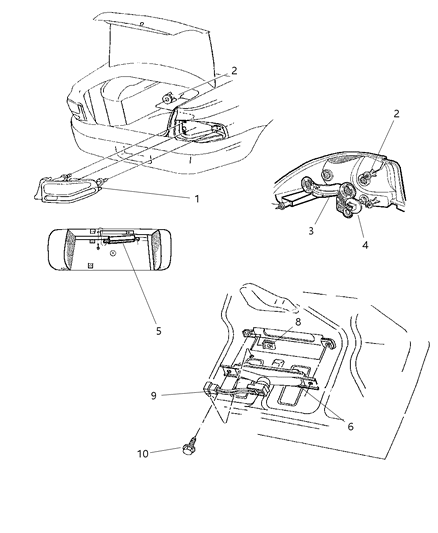 2
2
1
3
4
5
8
9
6
10