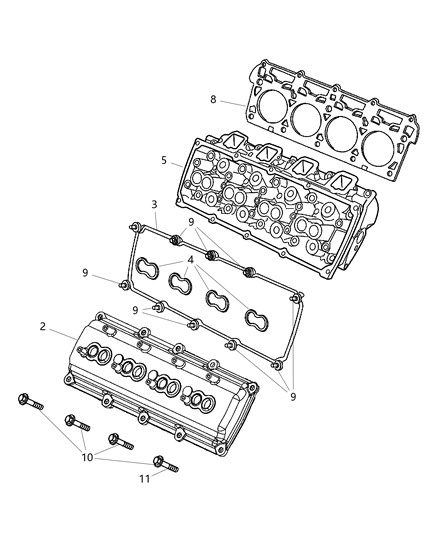 8
5
3
9
4
9
9
2
9
10
11