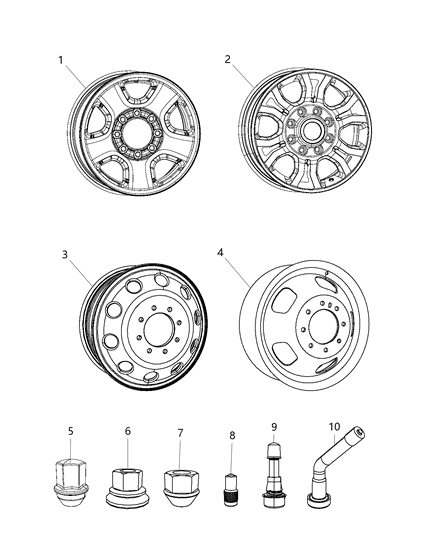 1
2
3
4
5
6
7
8
9
10