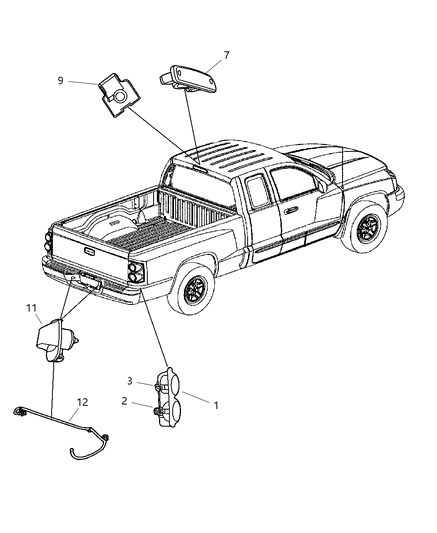 7
9
11
3
2
1
12