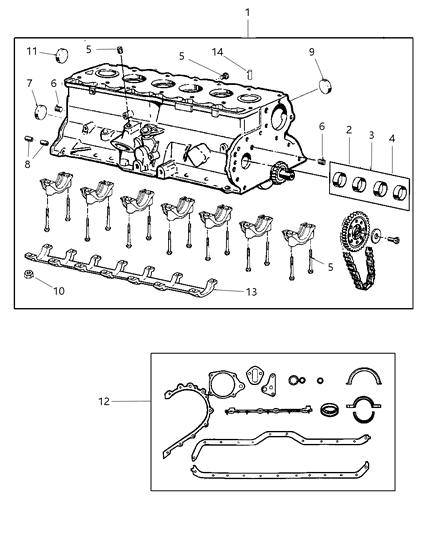 1
11
5
5
14
9
7
6
6
2
3
4
8
5
10
13
12