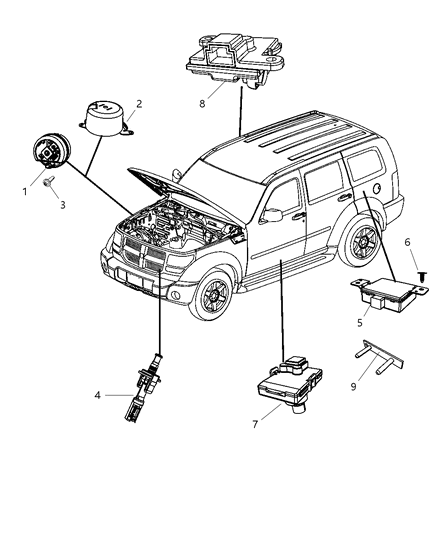 8
2
1
3
6
5
4
7
9