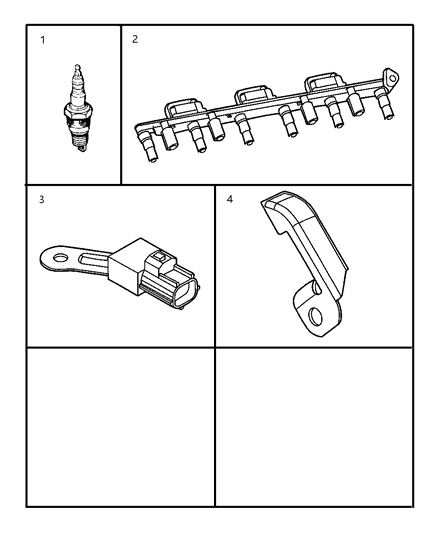 1
2
3
4