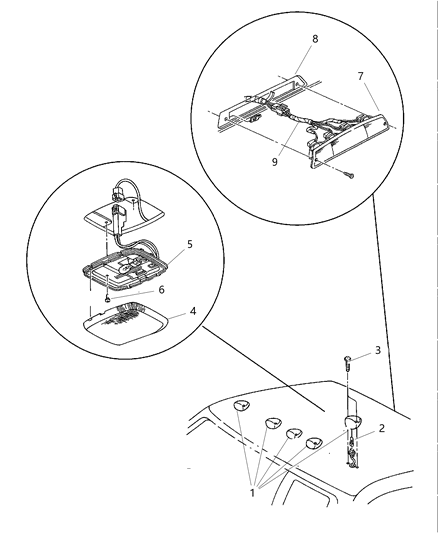 8
7
9
5
6
4
3
2
1