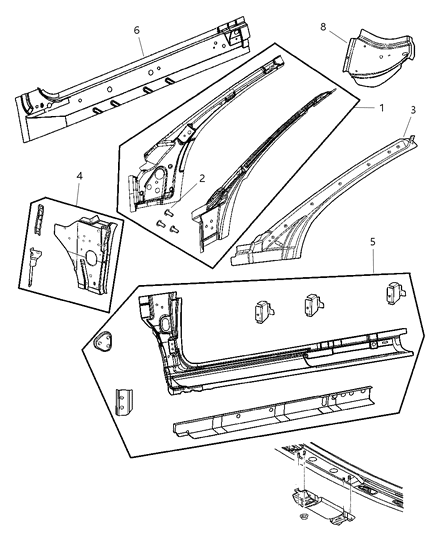 6
8
1
3
2
4
5