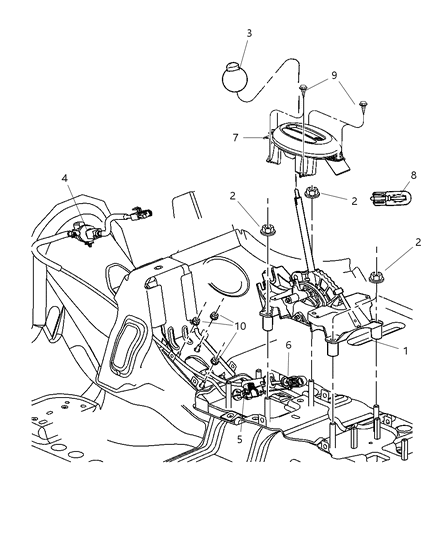 3
9
7
4
8
2
2
2
10
6
1
5