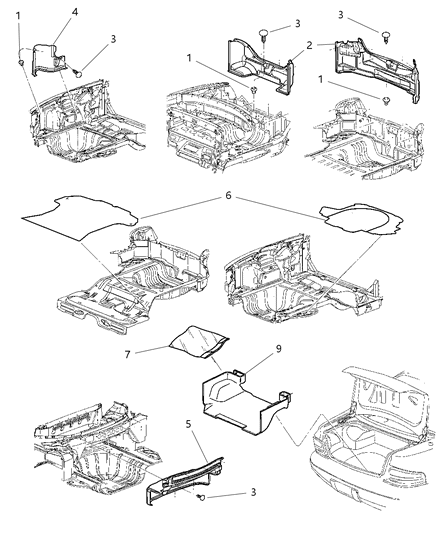 1
4
3
3
1
2
3
1
6
7
9
5
3