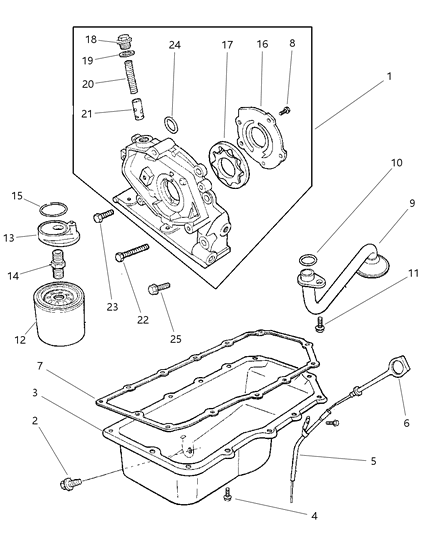 18
19
20
21
24
17
16
8
1
10
9
11
15
13
14
12
23
22
25
7
3
2
6
5
4