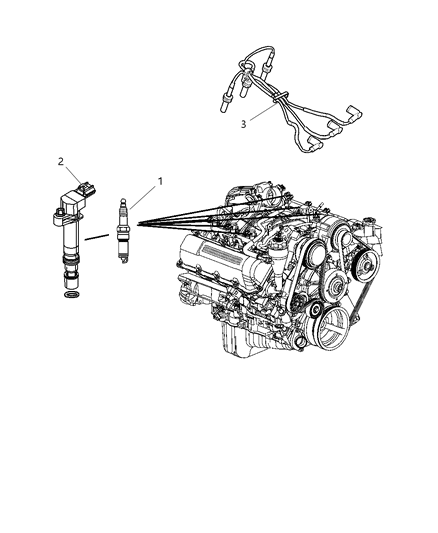 3

2

1