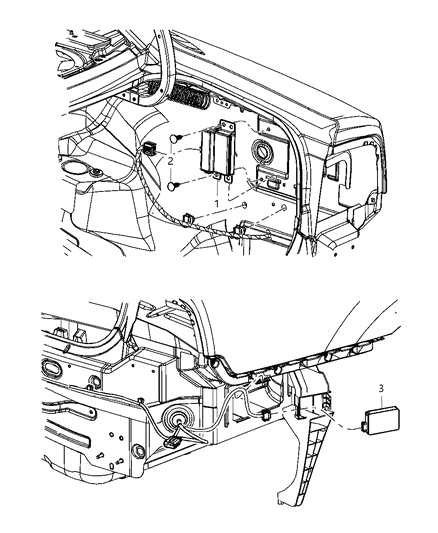 2
1
3