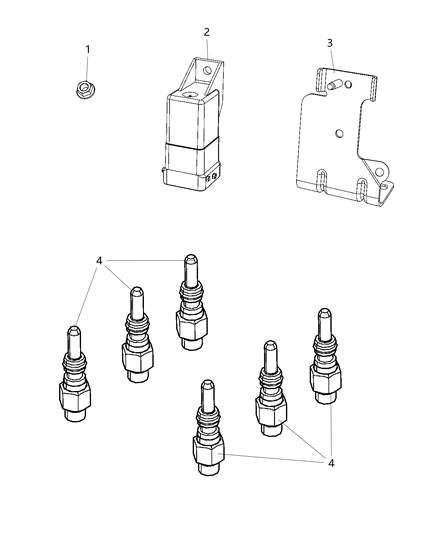 1
2
3
4
4