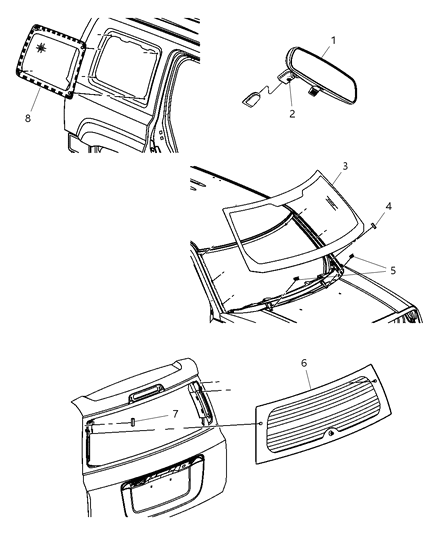 8
1
2
3
4
5
6
7