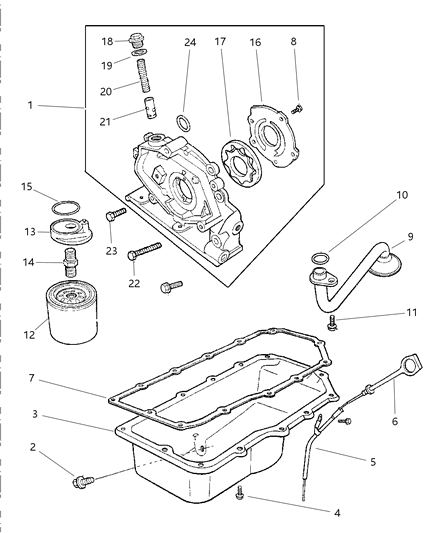 18
19
20
21
24
17
16
8
1
15
13
14
12
23
22
10
9
11
7
3
2
6
5
4