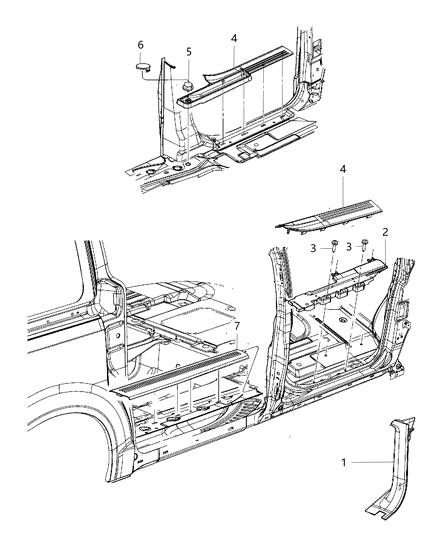 6
5
4
4
3
3
2
7
1