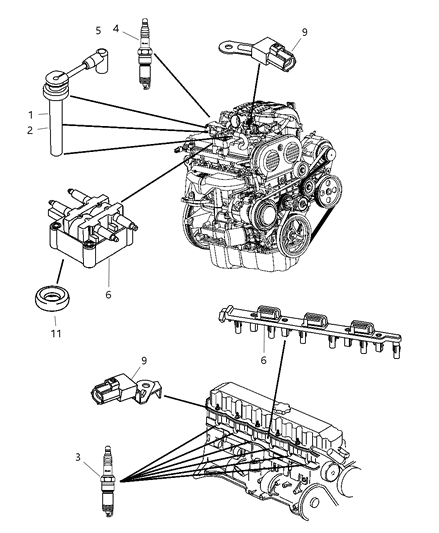 5
4
9
1
2
6
11
6
9
3