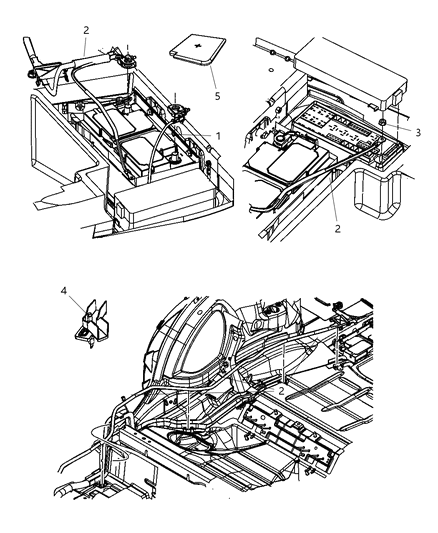 2
5
1
3
2
4
2