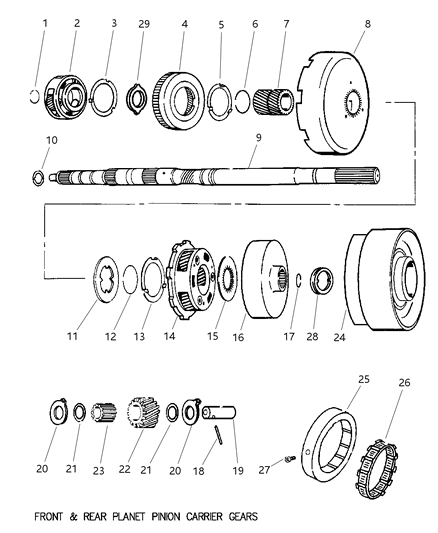 1 2 3 29 4 5 6 7 8

10 9

11 12 13 14 15 16 17 28 24

25 26

20 21 23 22 21 20 18 19 27

FRONT & REAR PLANET PINION CARRIER GEARS