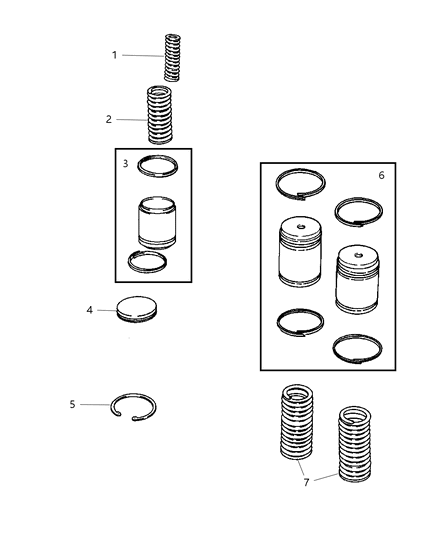 1
2
3
6
4
5
7