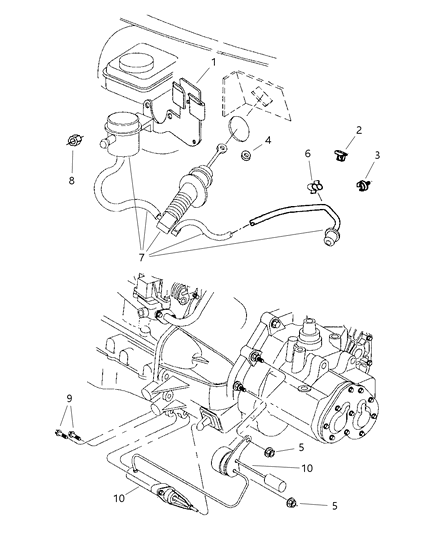 1
2
3
4
6
8
7
9
5
10
10
5