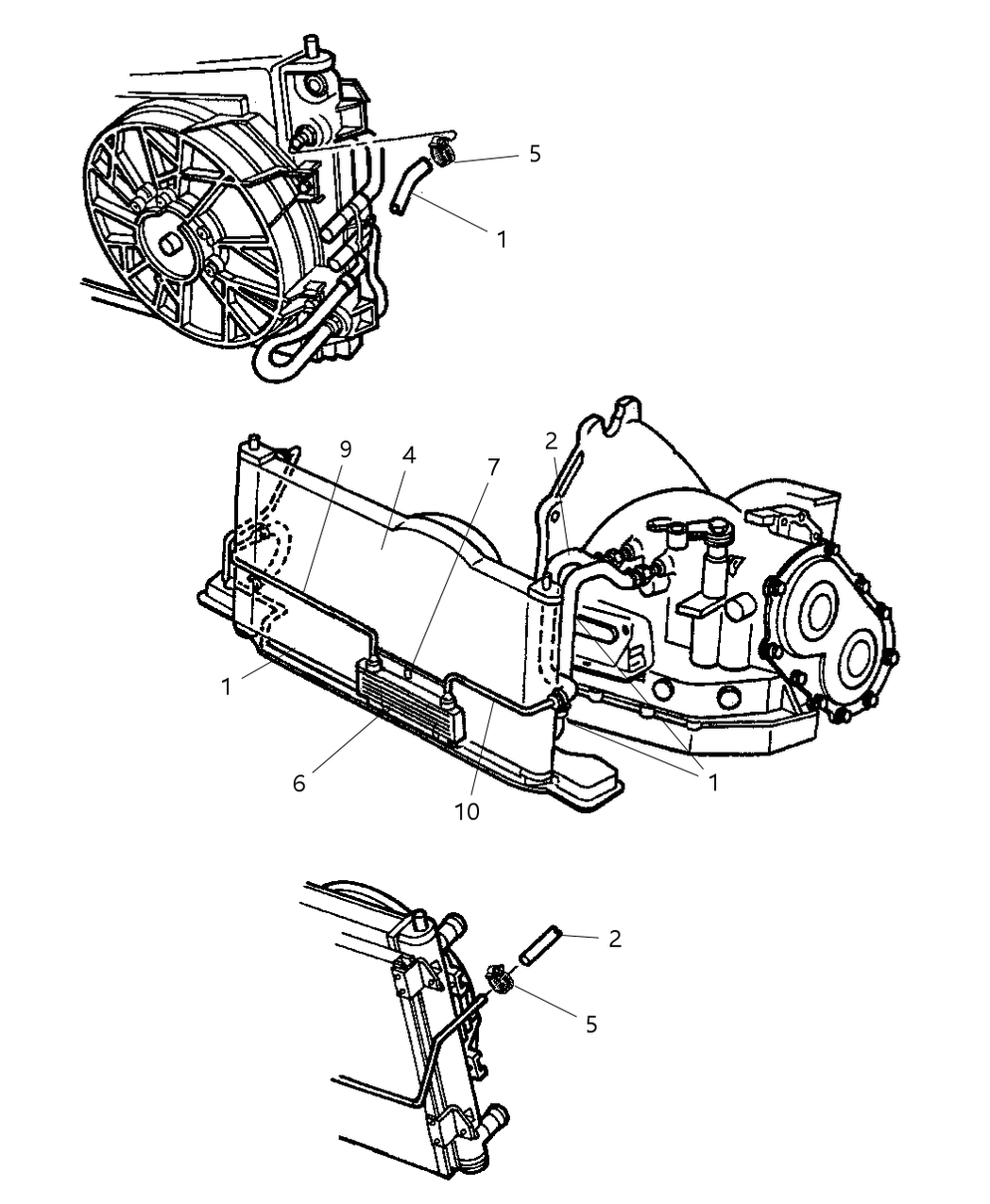 5
1
9
4
7
2
1
6
10
1
2
5