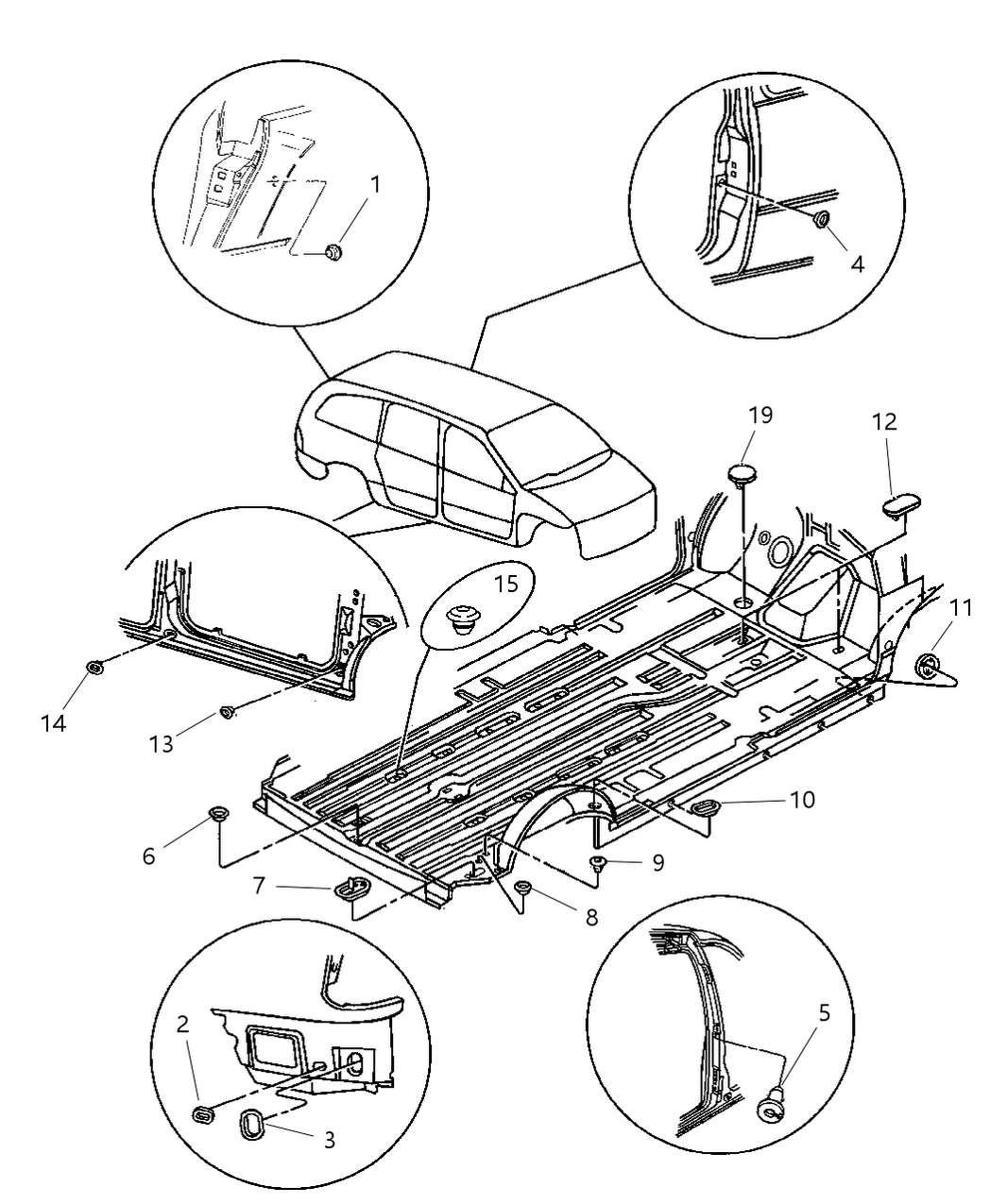 1
4
19
12
15
11
14
13
10
6
9
7
8
2
3
5