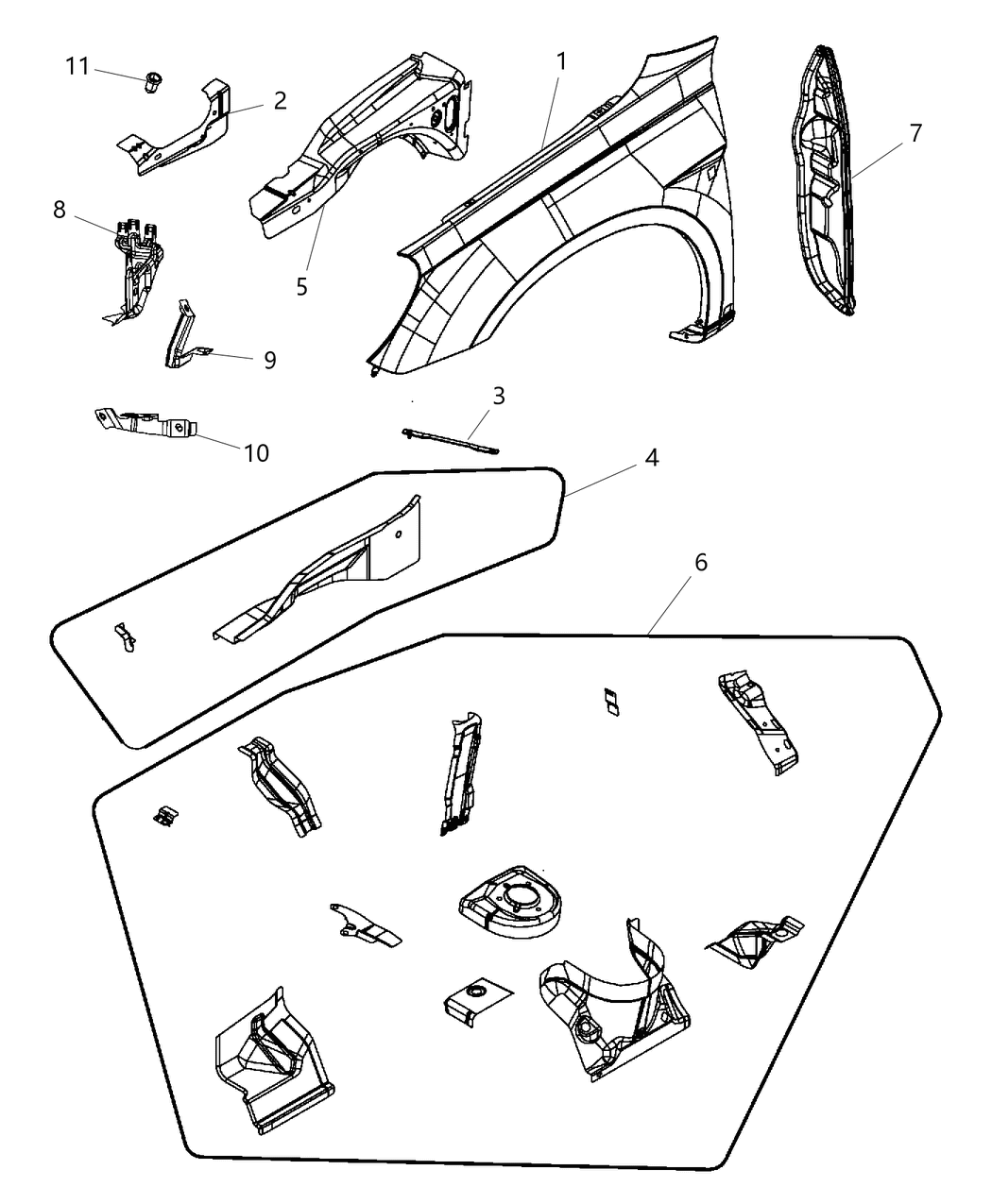 11
2
1
7
8
5
9
3
10
4
6