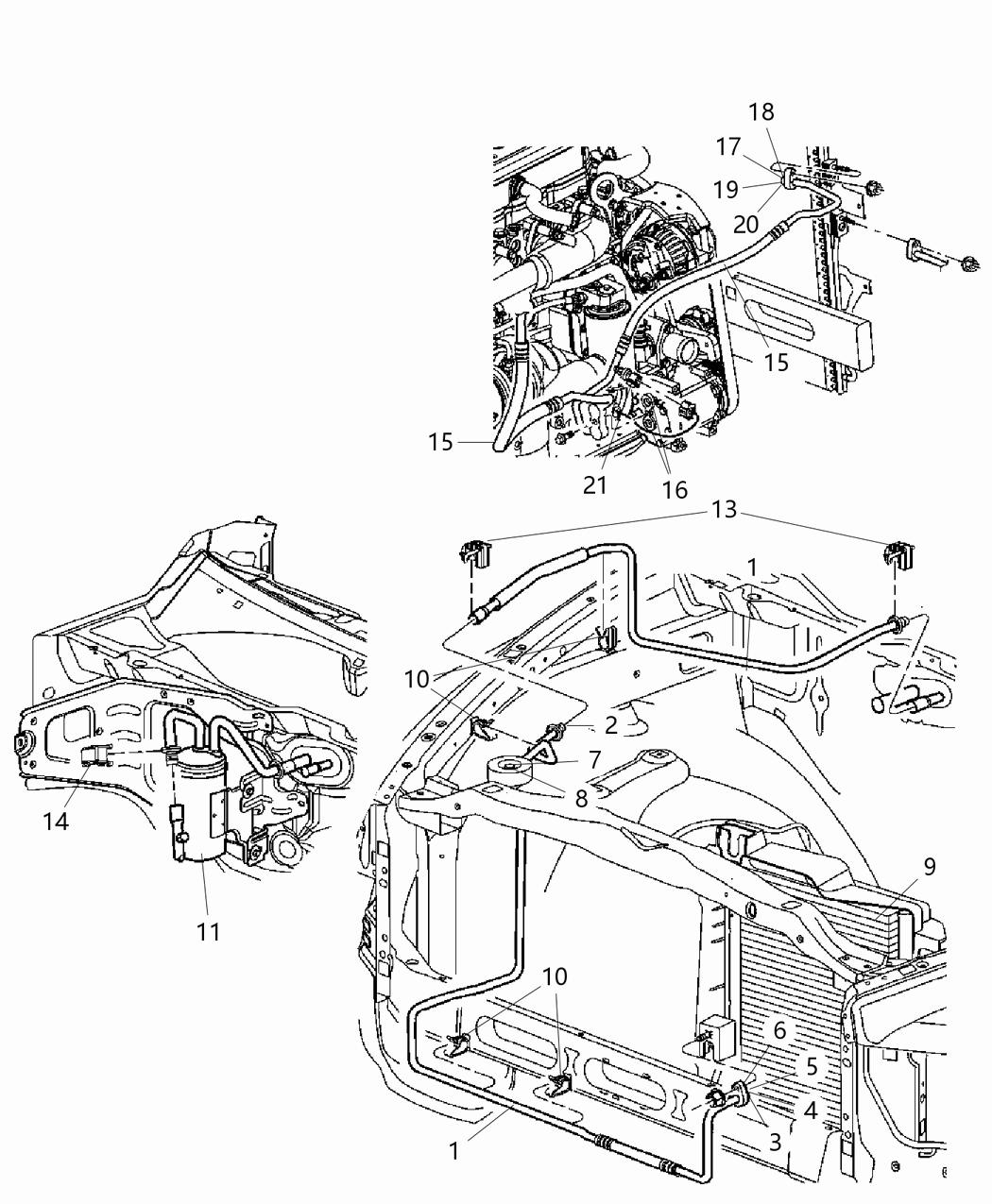 18
17
19
20
15
15
21
16
13
1
10
2
7
8
14
11
9
10
6
5
4
3
1