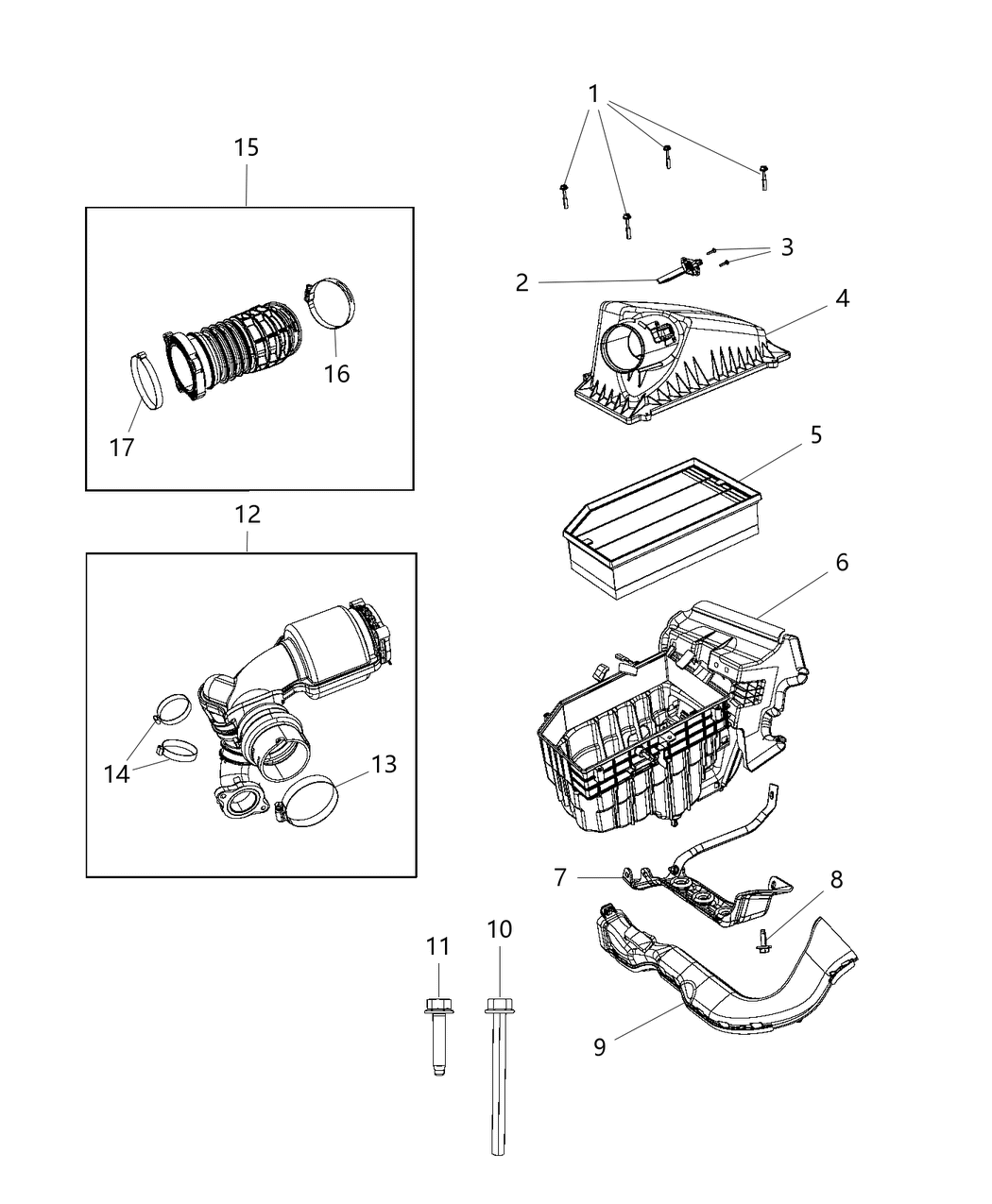 1
15
3
2
4
16
17
5
12
6
14
13
7
8
11
10
9