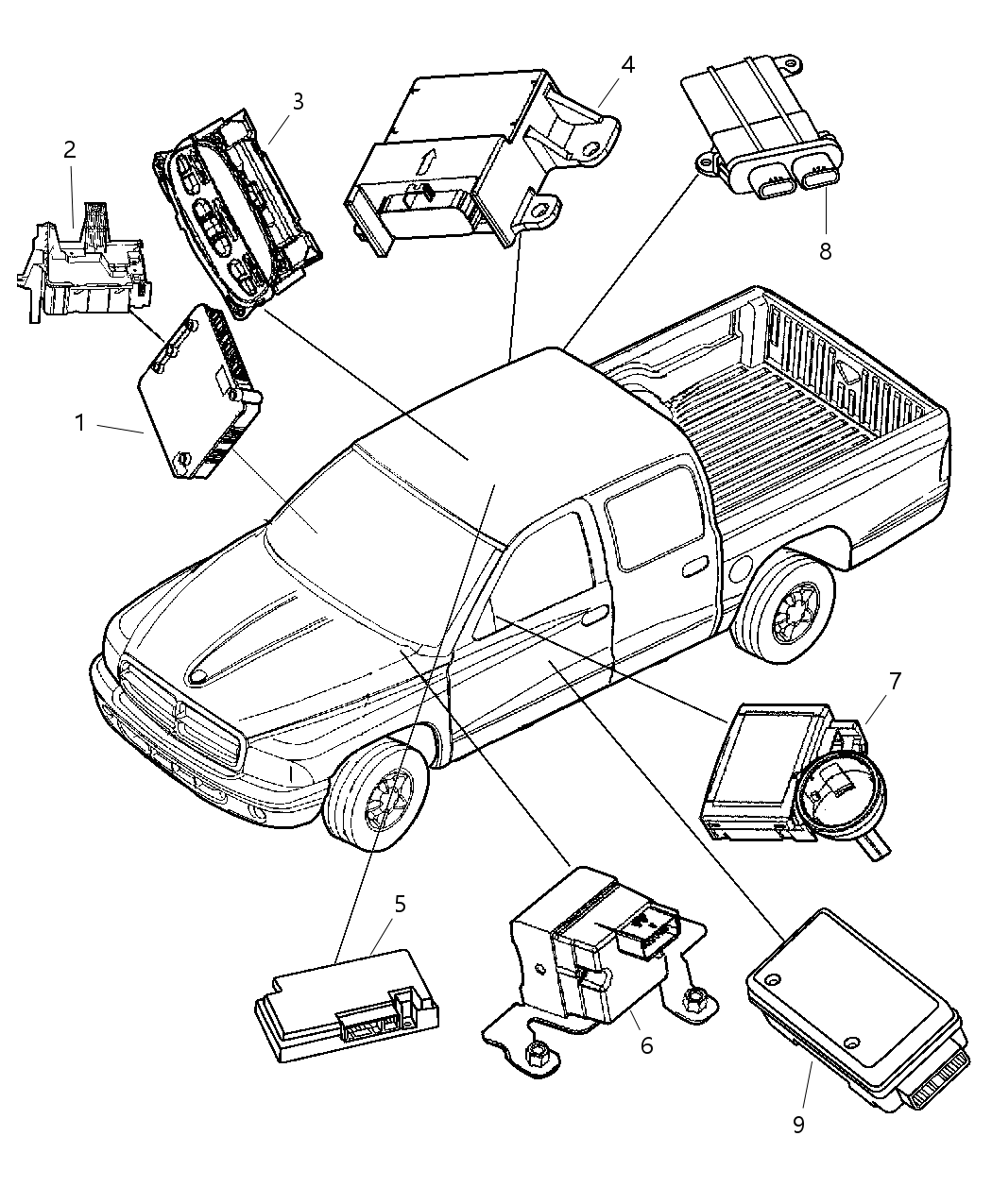 2
3
4
8
1
7
5
6
9