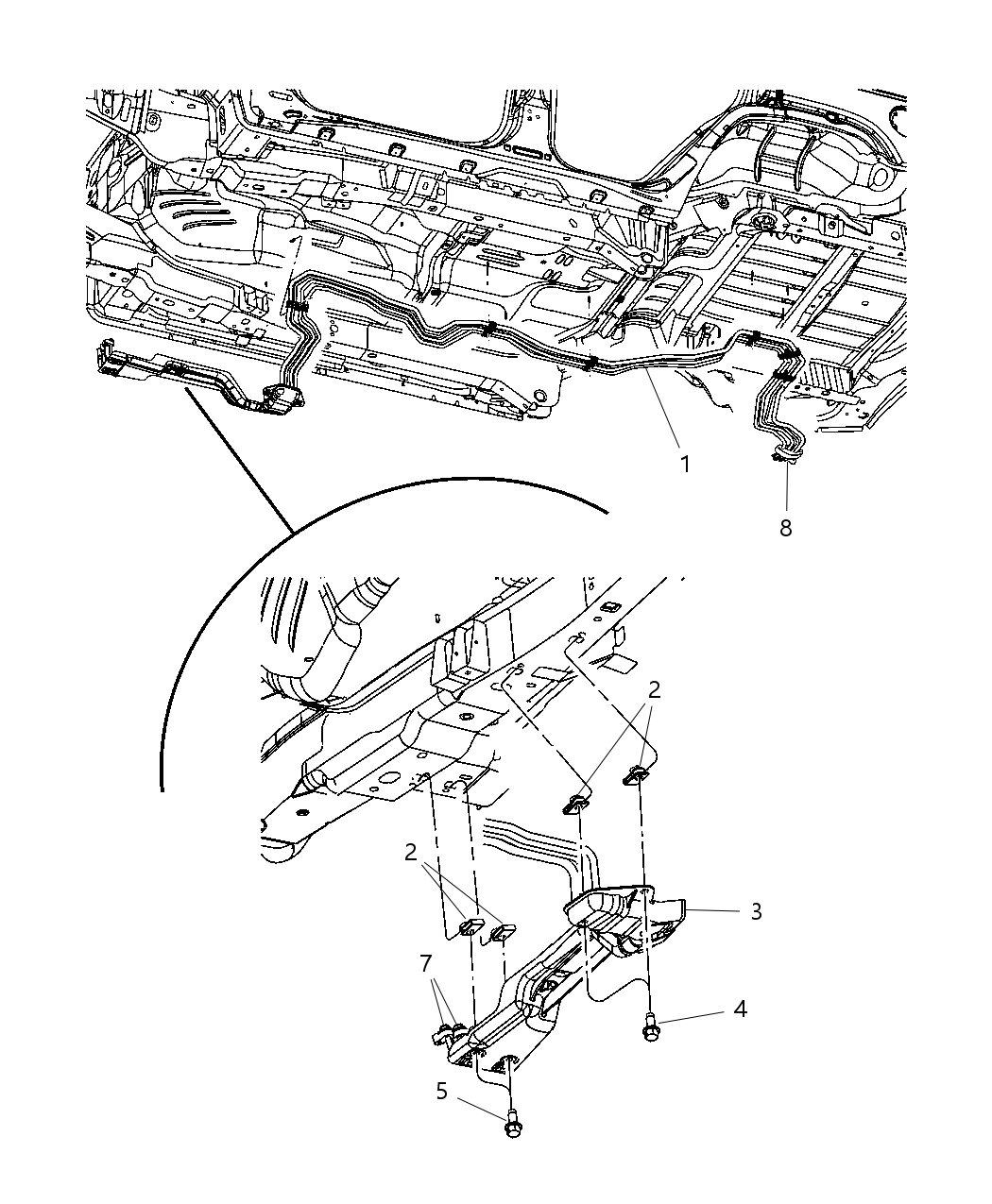 1
8
2
2
3
7
4
5