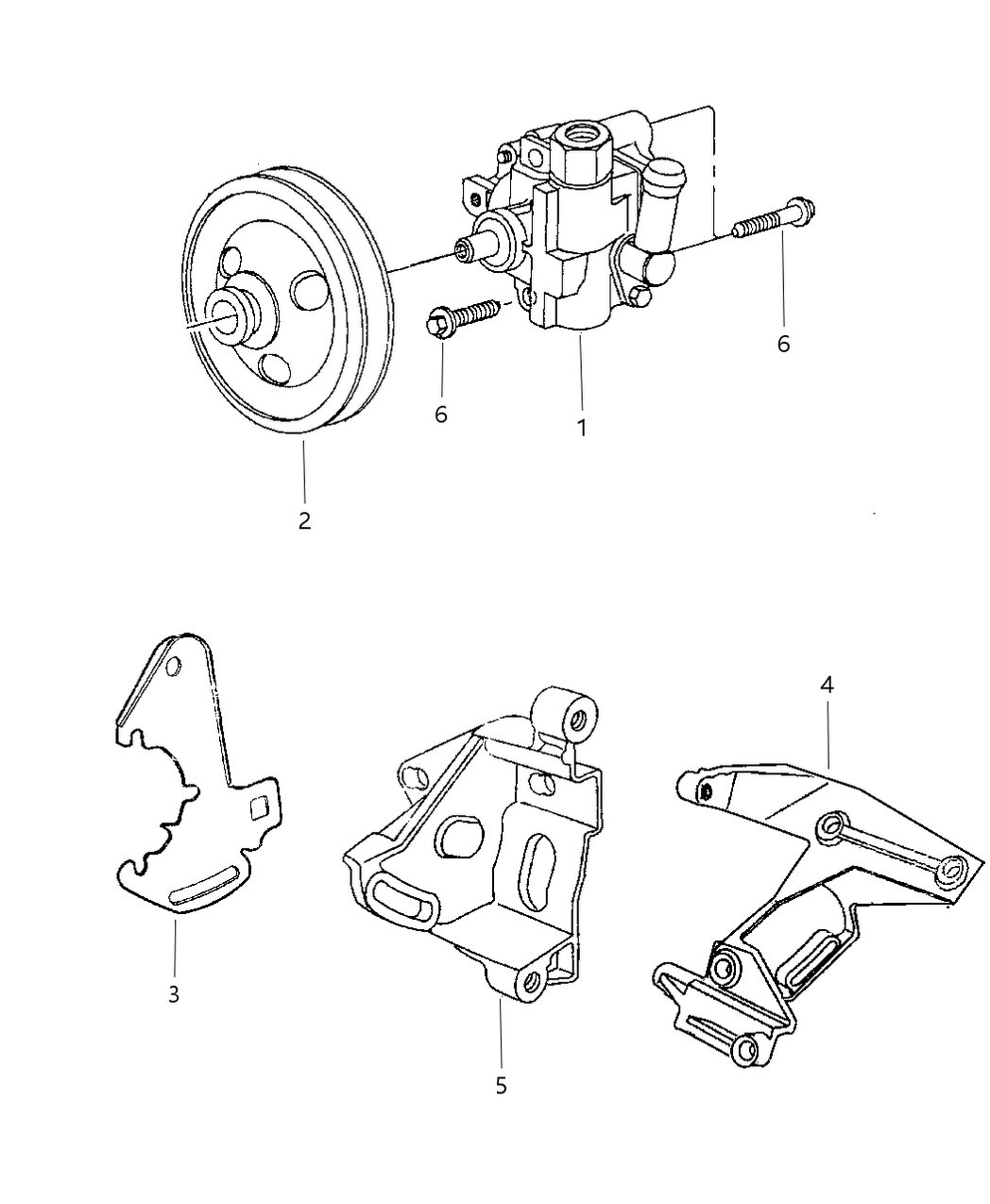 6
6
1
2
4
3
5