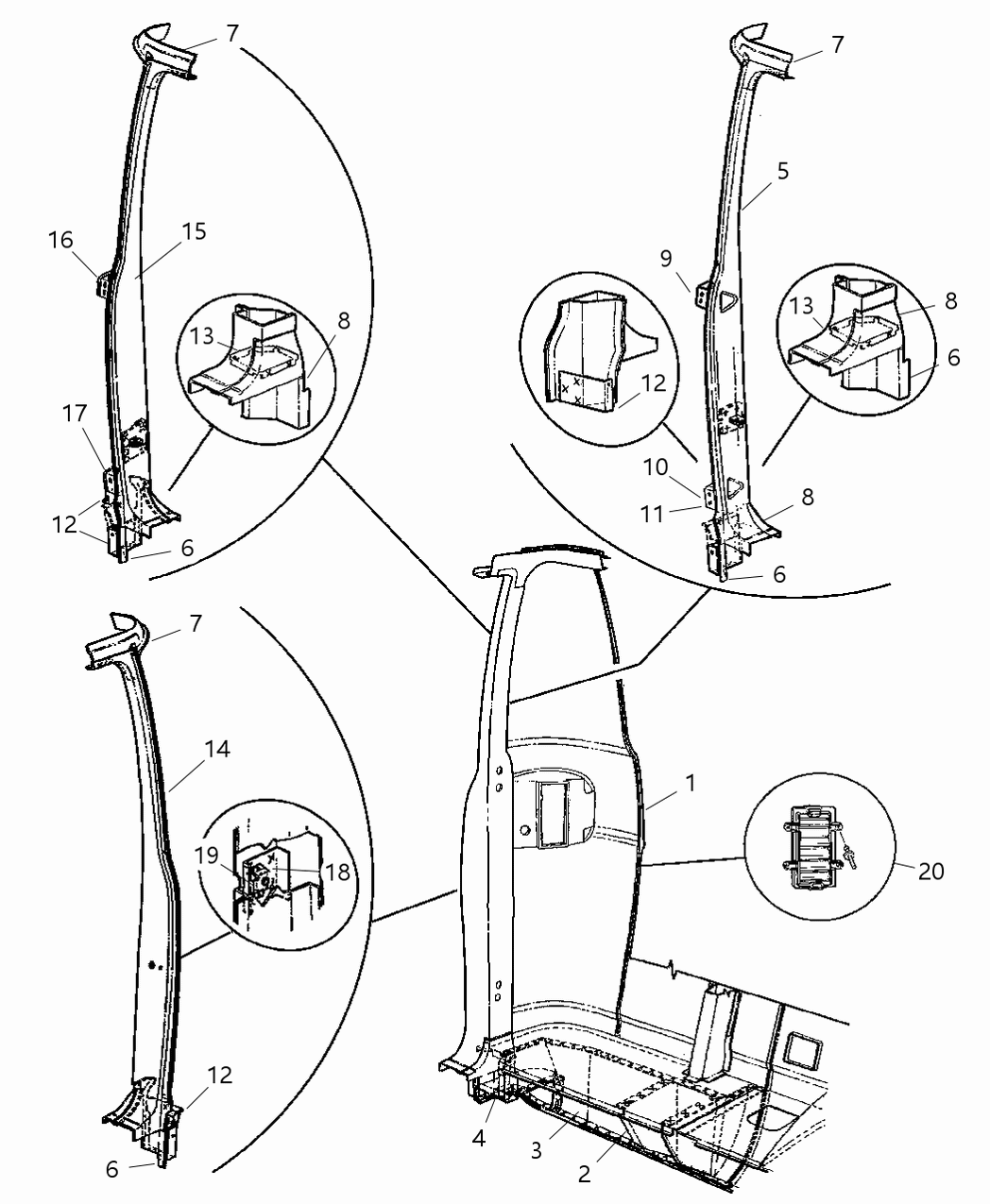 7
16
15
13
8
17
12
6
7
5
9
13
8
6
12
10
11
8
6
7
14
19
18
12
6
1
20
4
3
2