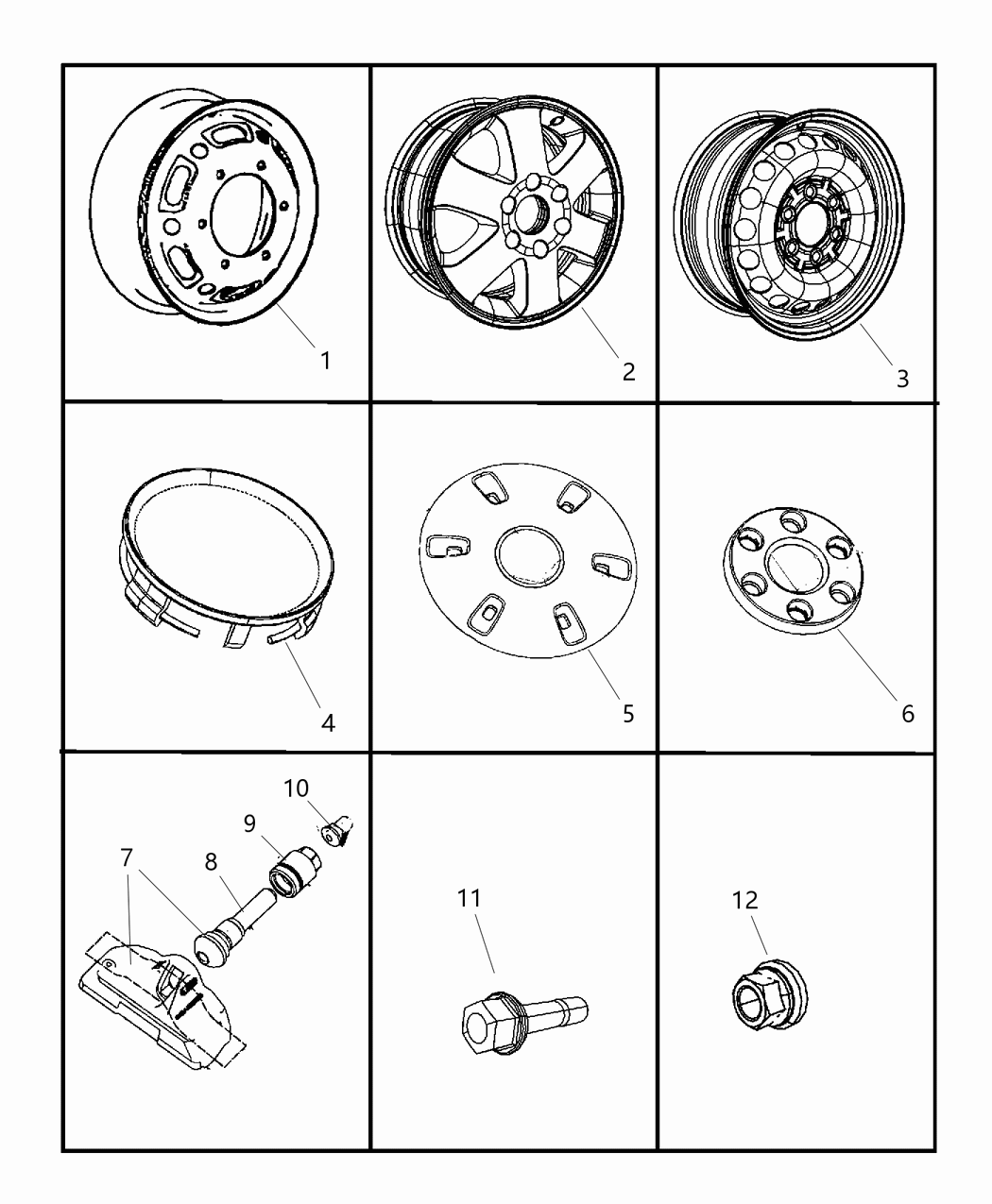 1
2
3
4
5
6
10
9
7
8
11
12