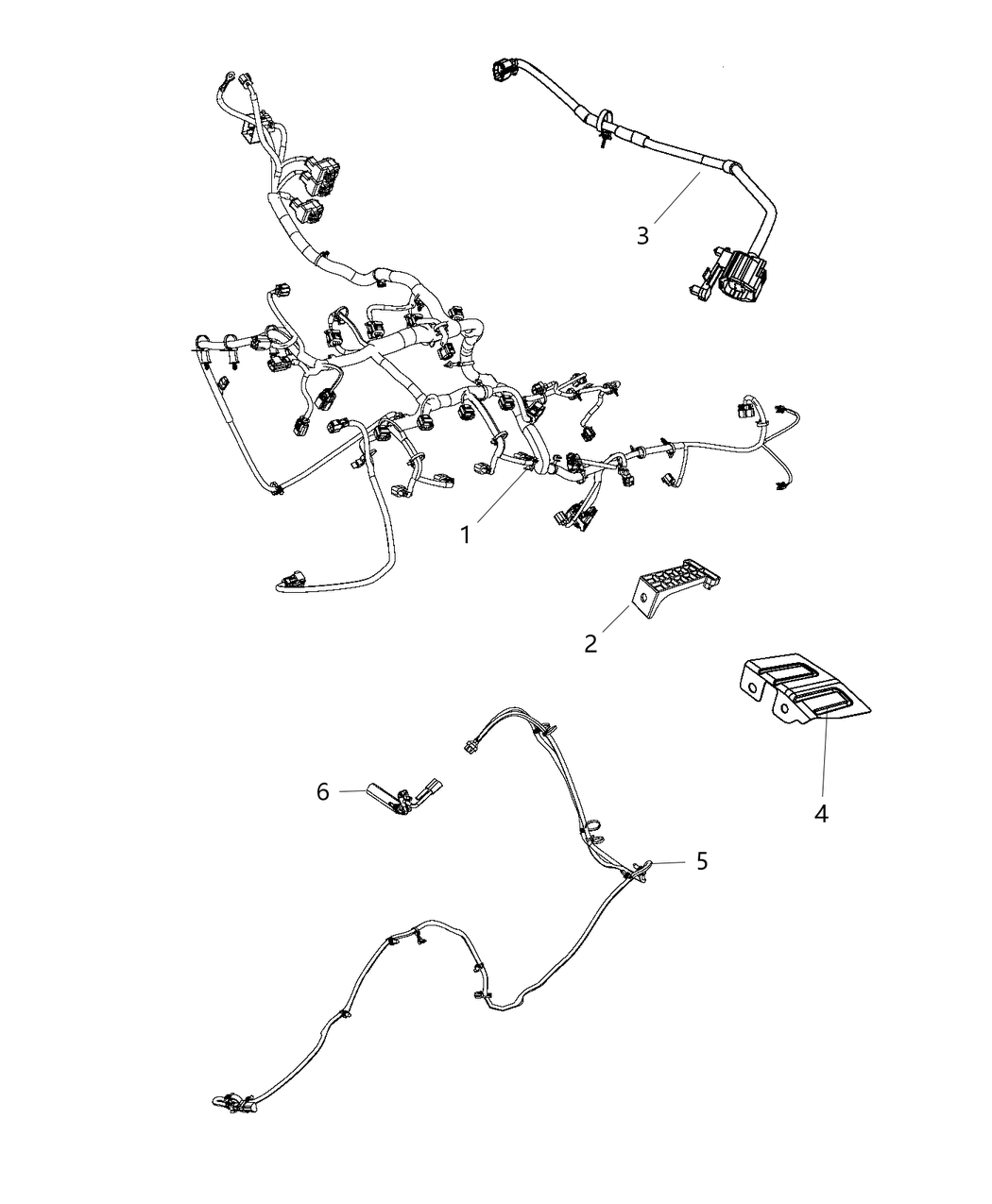 3
1
2
4
6
5