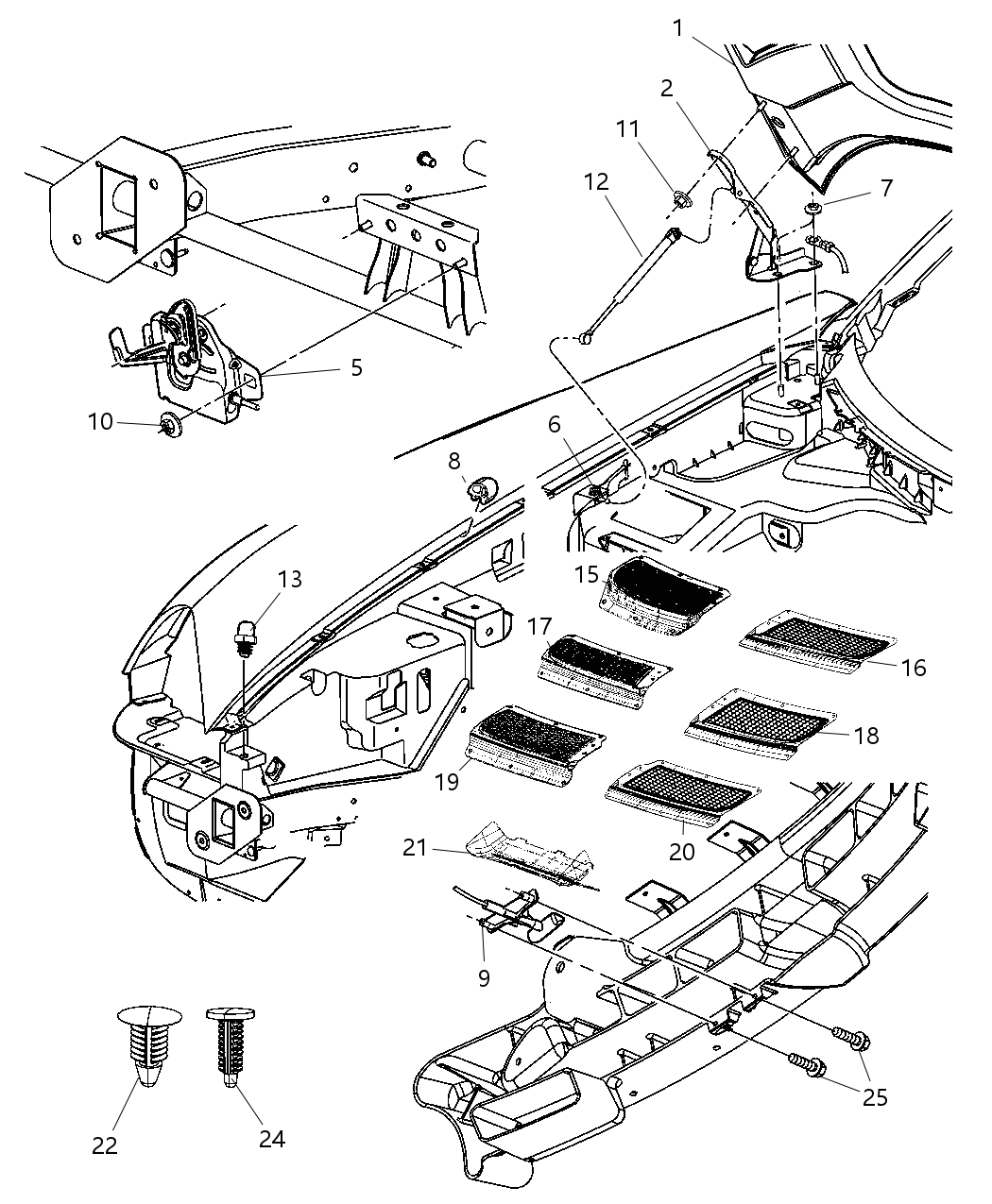 1
2
11
12
7
5
10
8
6
13
15
17
16
18
19
20
21
9
22
24
25