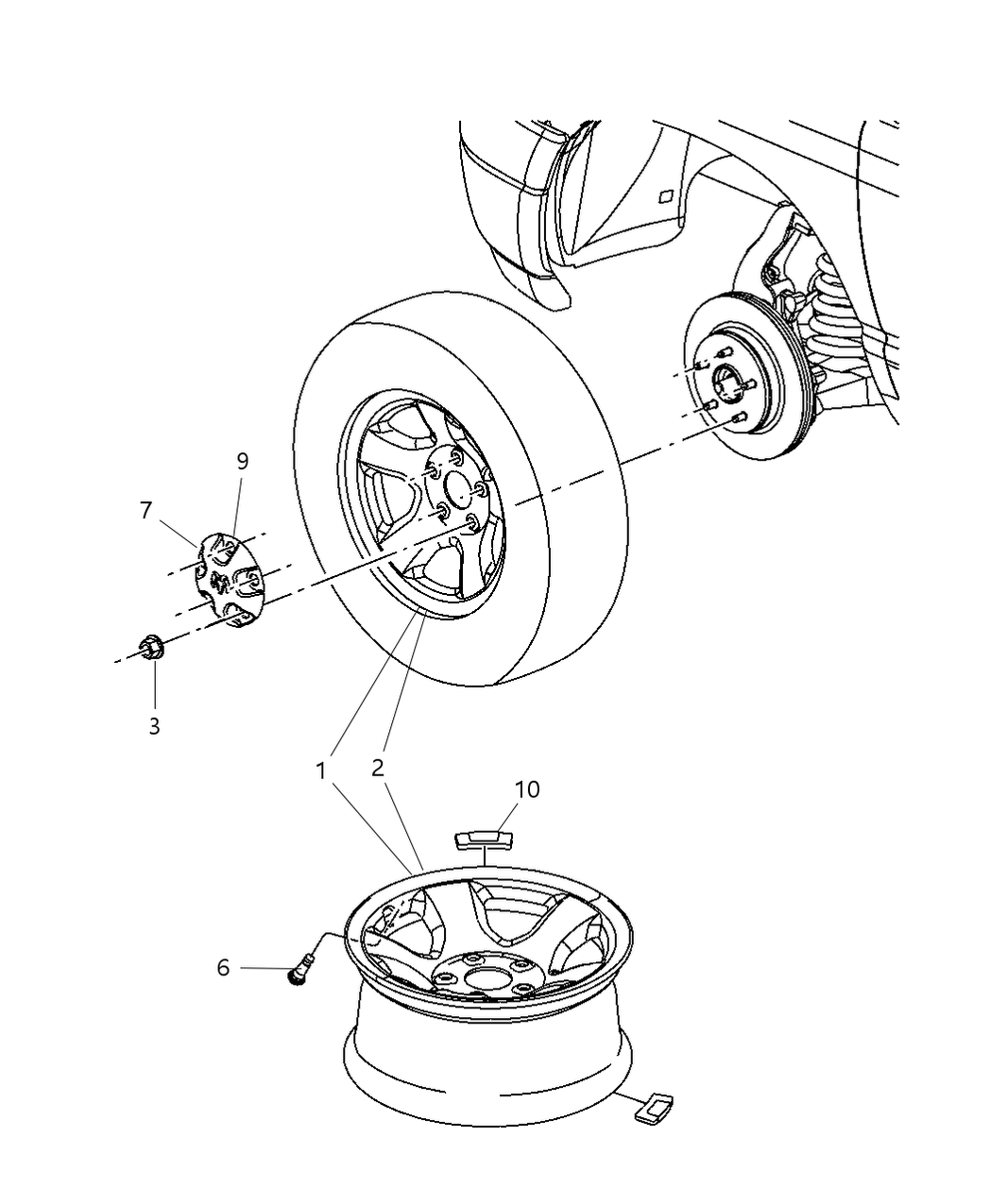 9
7
3
1
2
10
6