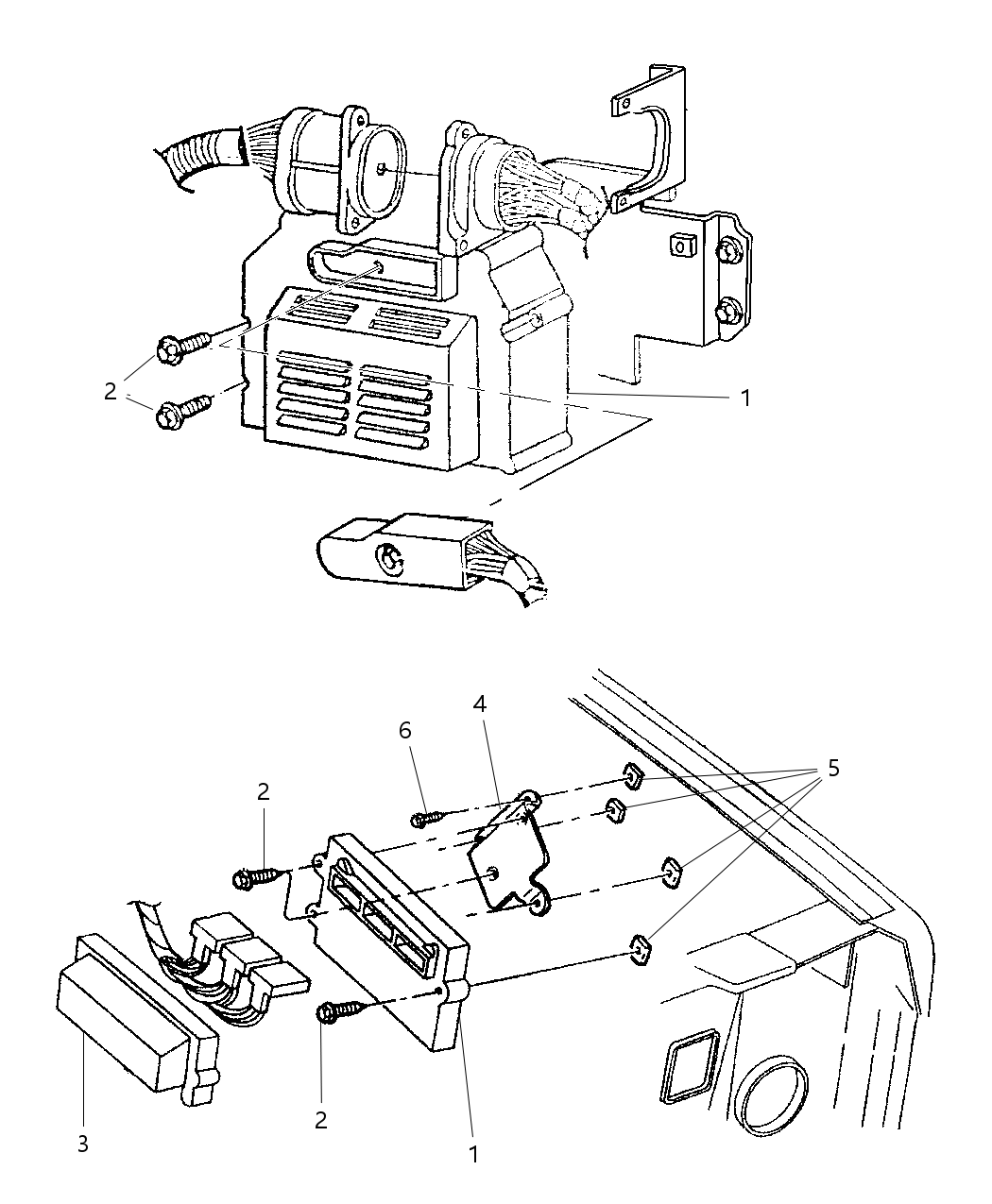 2
1
6
4
5
2
3
2
1