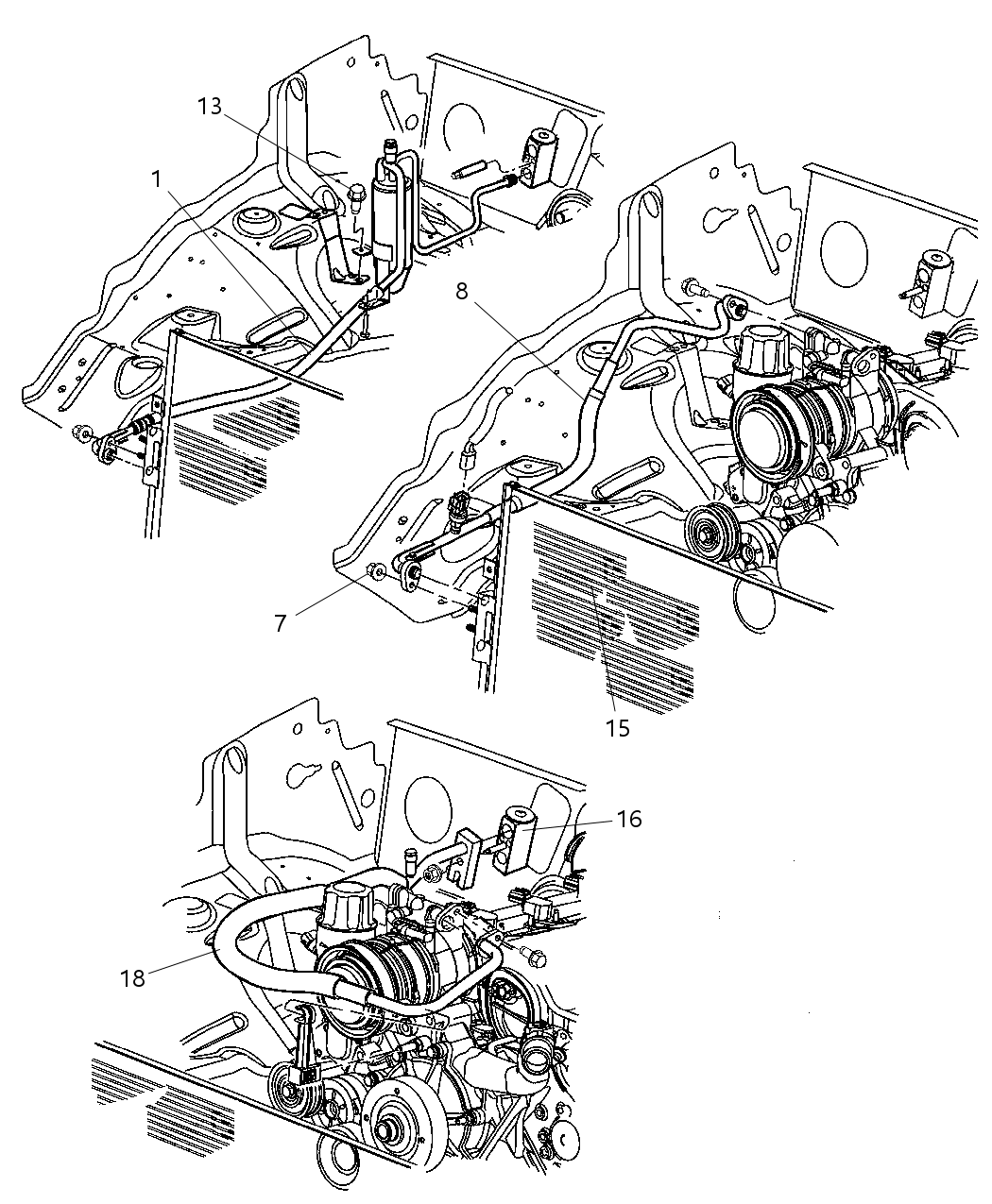 13
1
8
7
15
16
18