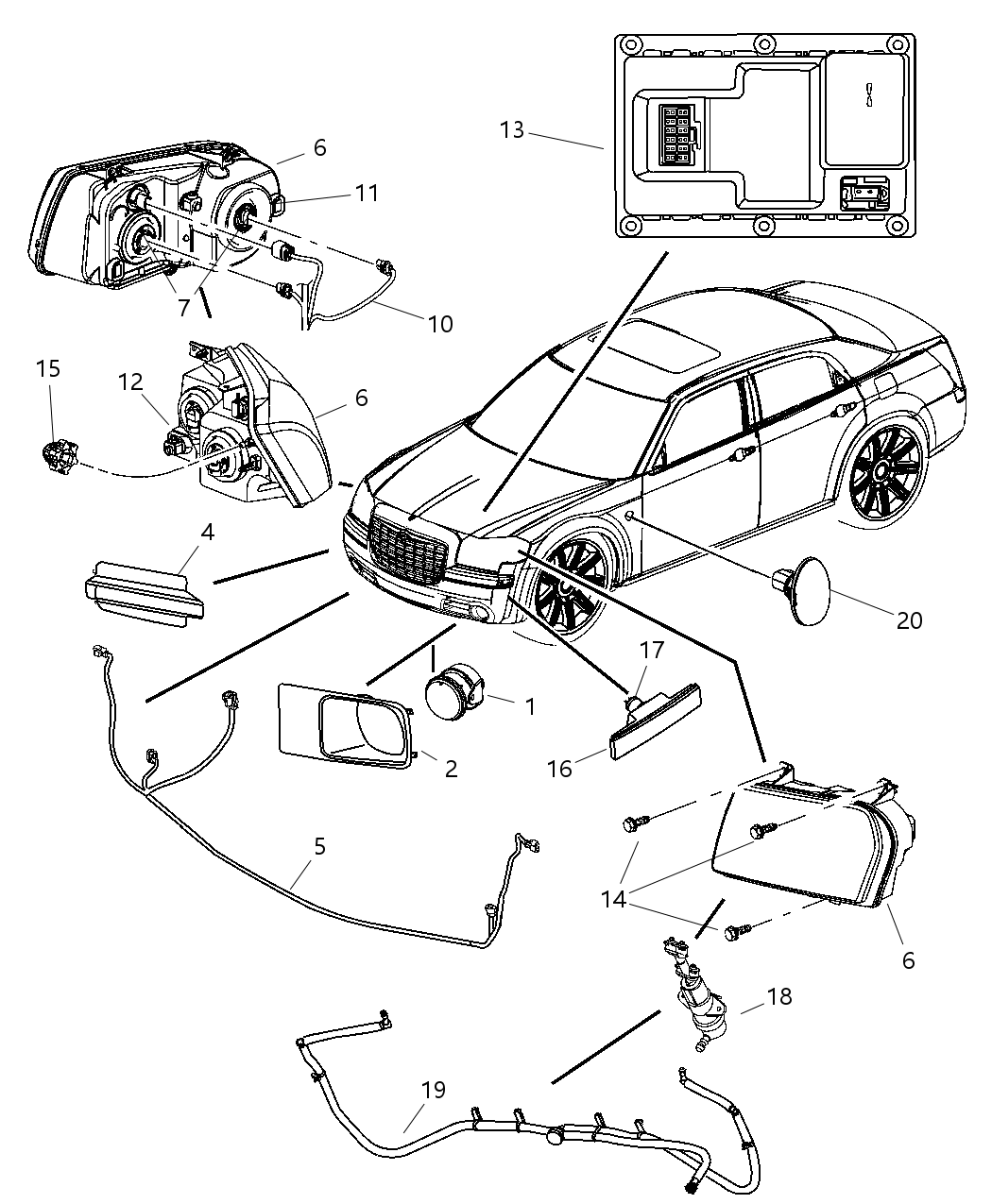 13
6
11
7
10
15
12
6
4
20
17
1
2
16
5
14
6
18
19