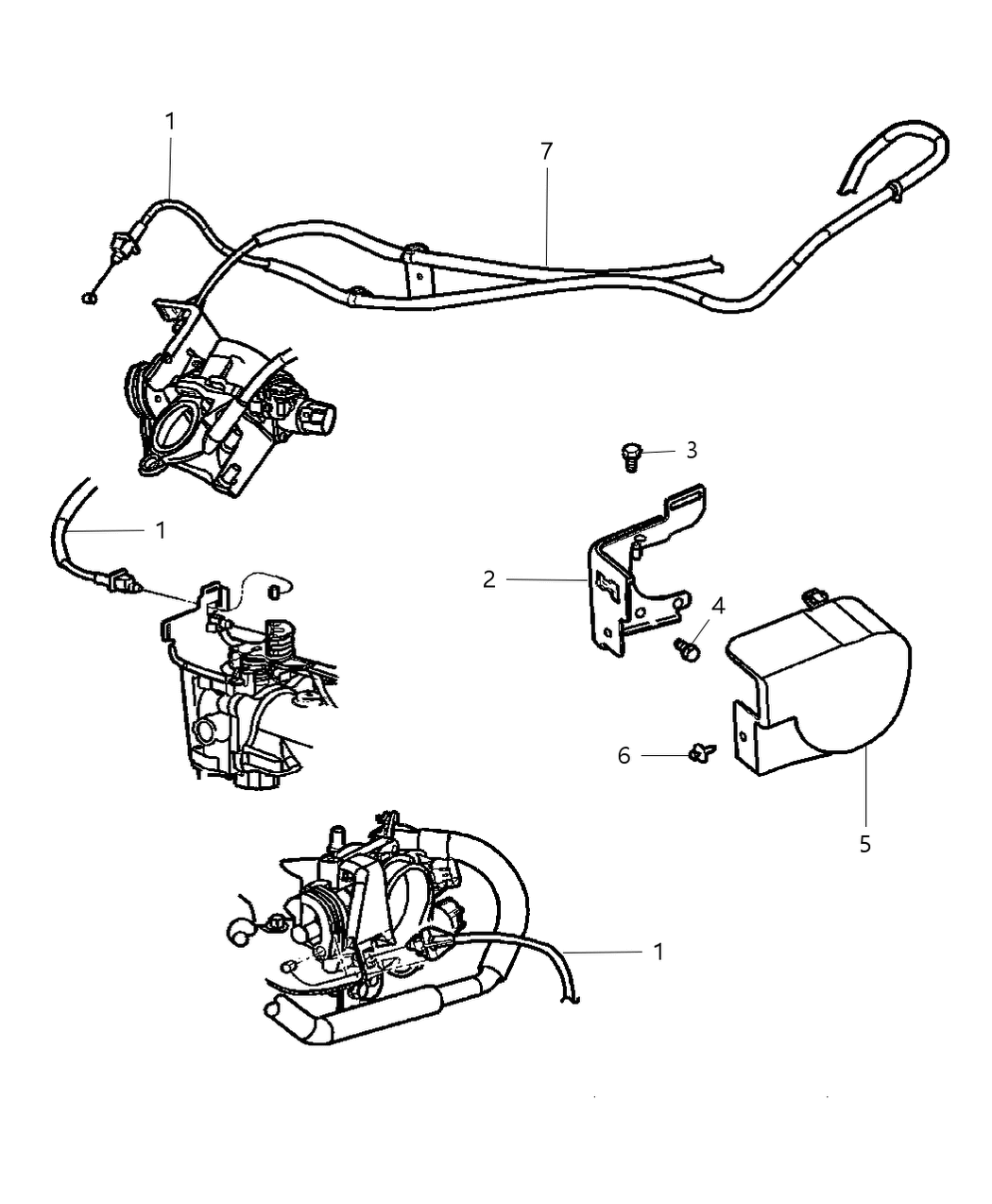 1
7
3
1
2
4
6
5
1