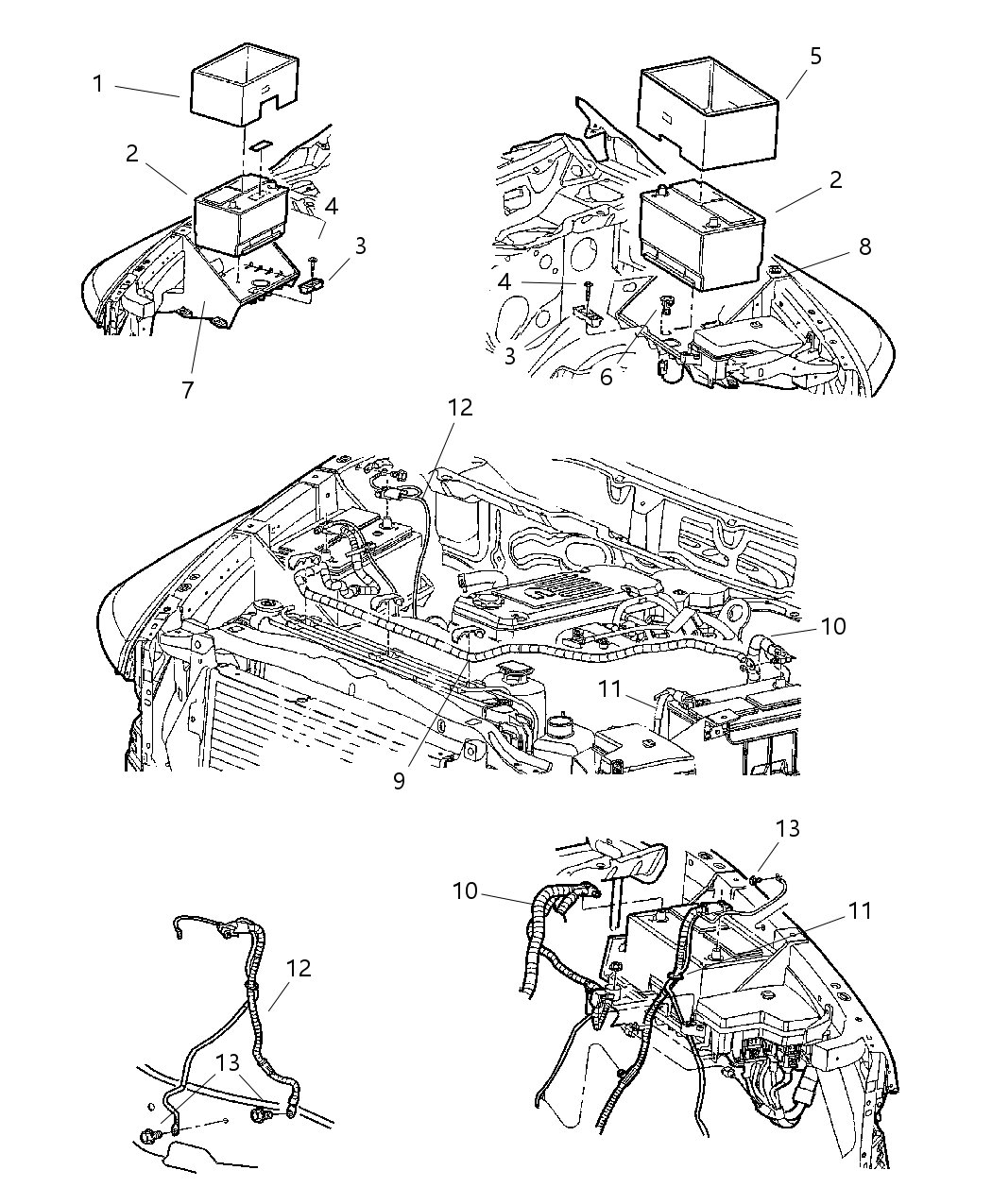 1
2
4
3
7
5
2
8
4
3
6
12
10
11
9
13
10
11
12
13