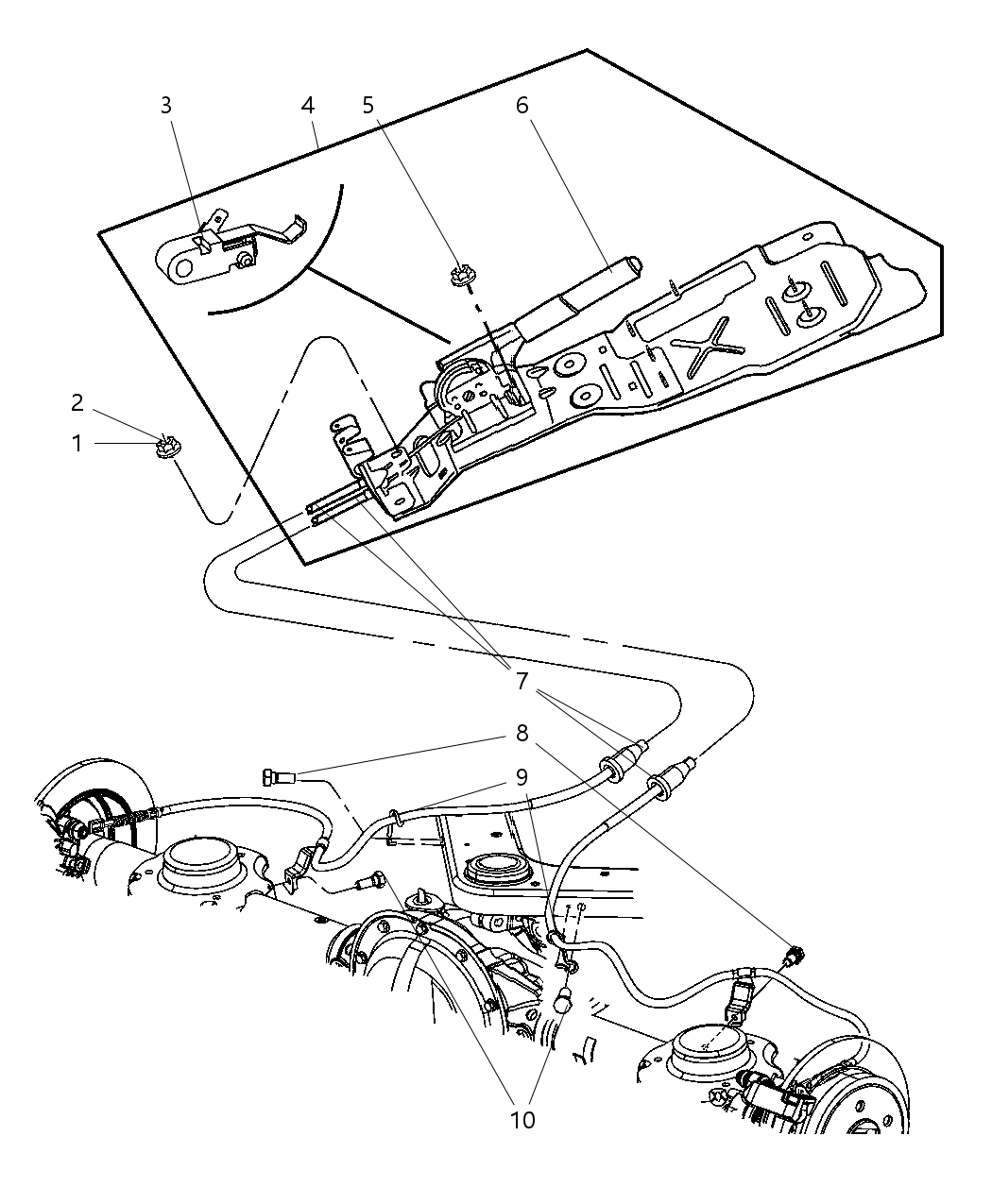 3
4
5
6
2
1
7
8
9
10