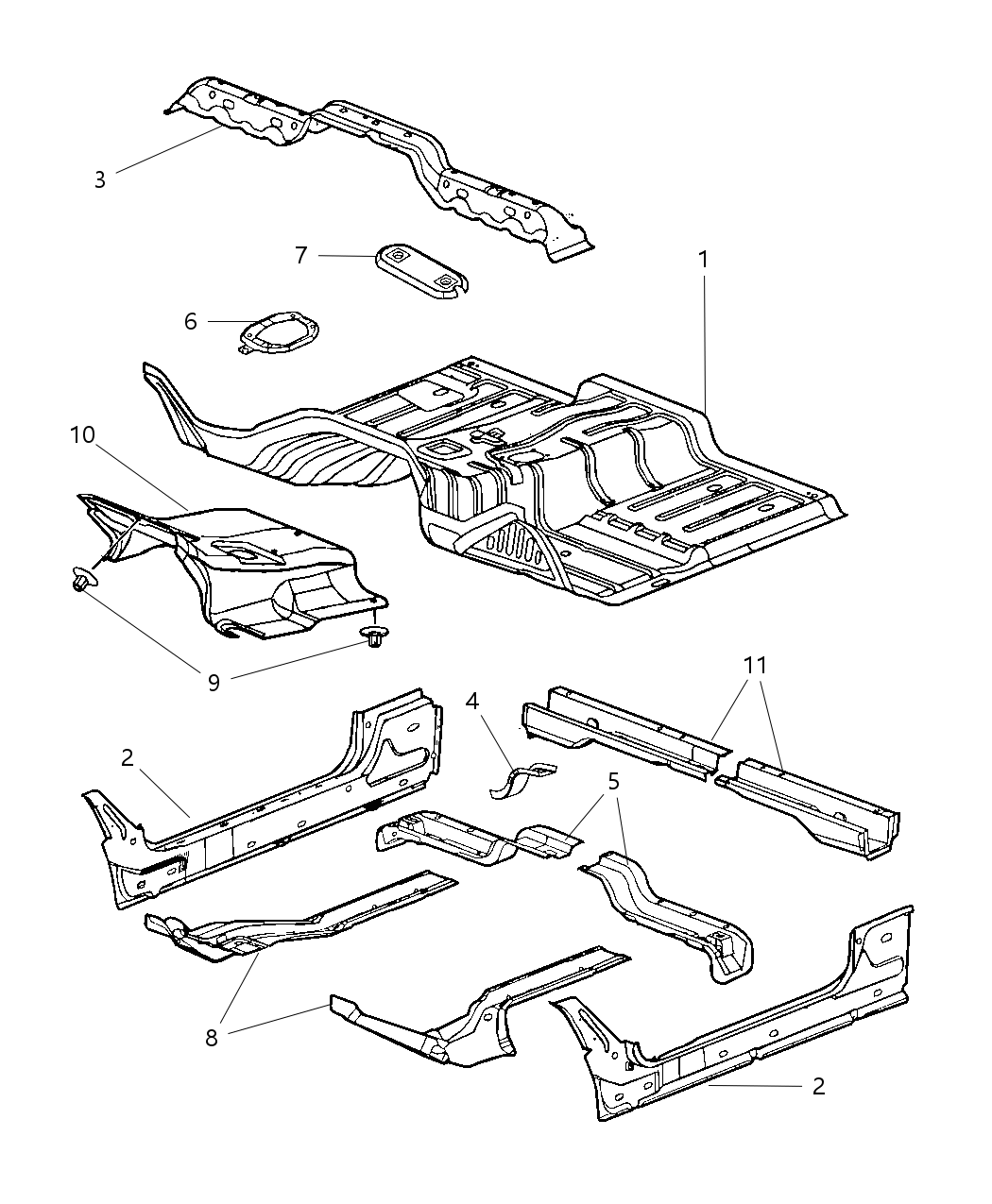 3
7
1
6
10
9
11
4
2
5
8
2