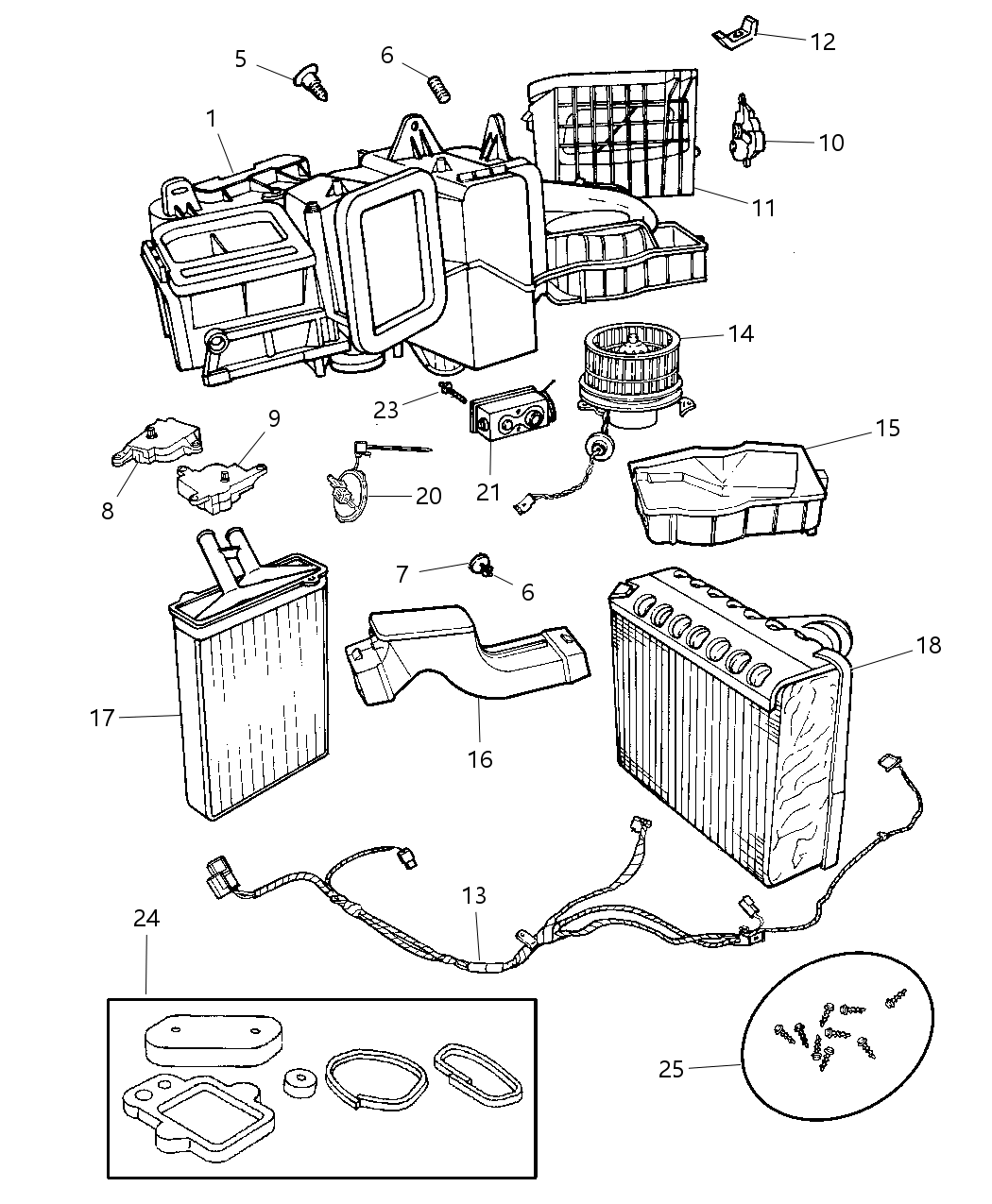 5
6
12
1
10
11
14
23
9
15
8
20
21
7
6
18
17
16
13
24
25