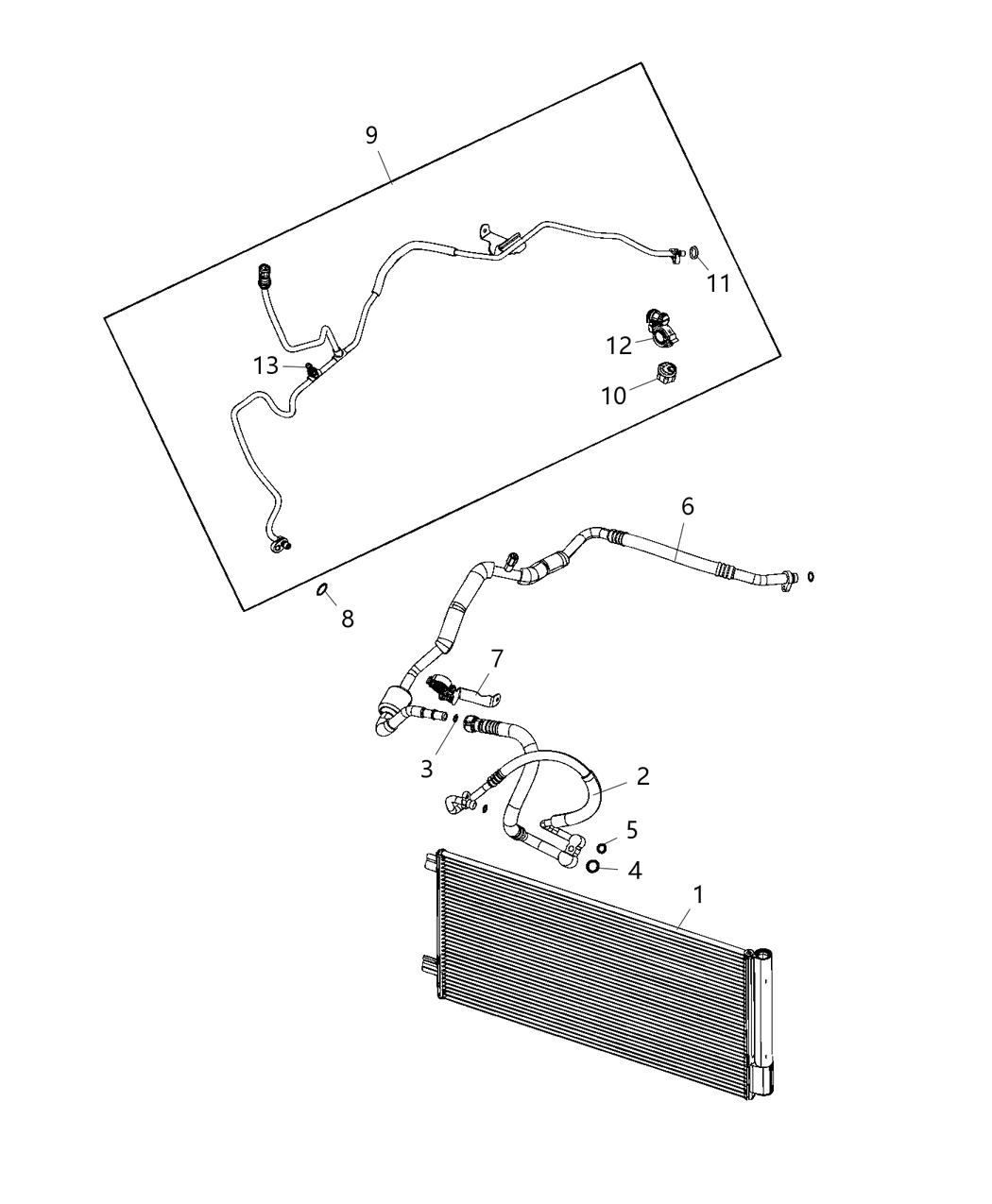 9
11
12
13
10
6
8
7
3
2
5
4
1