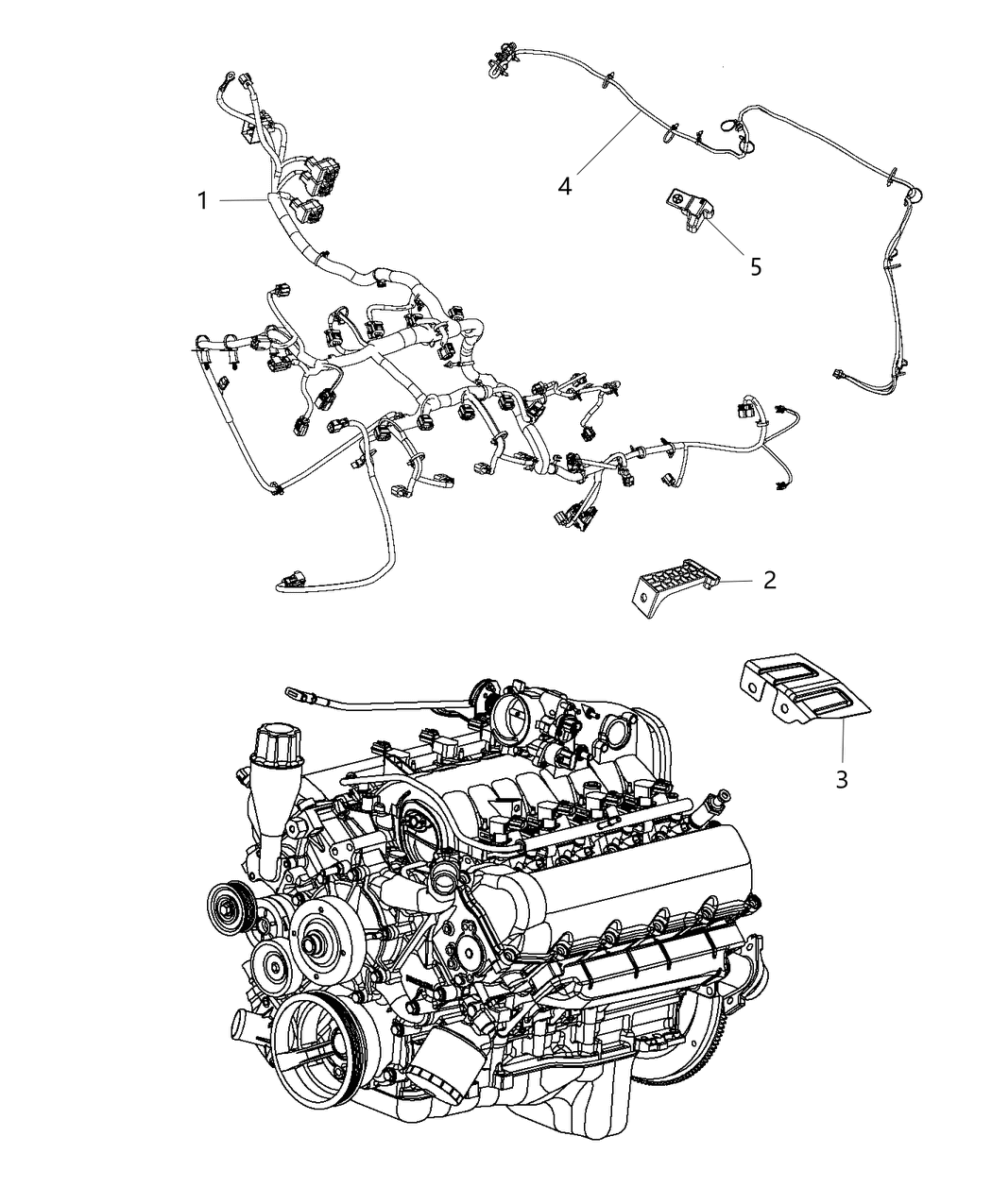 1
4
5
2
3