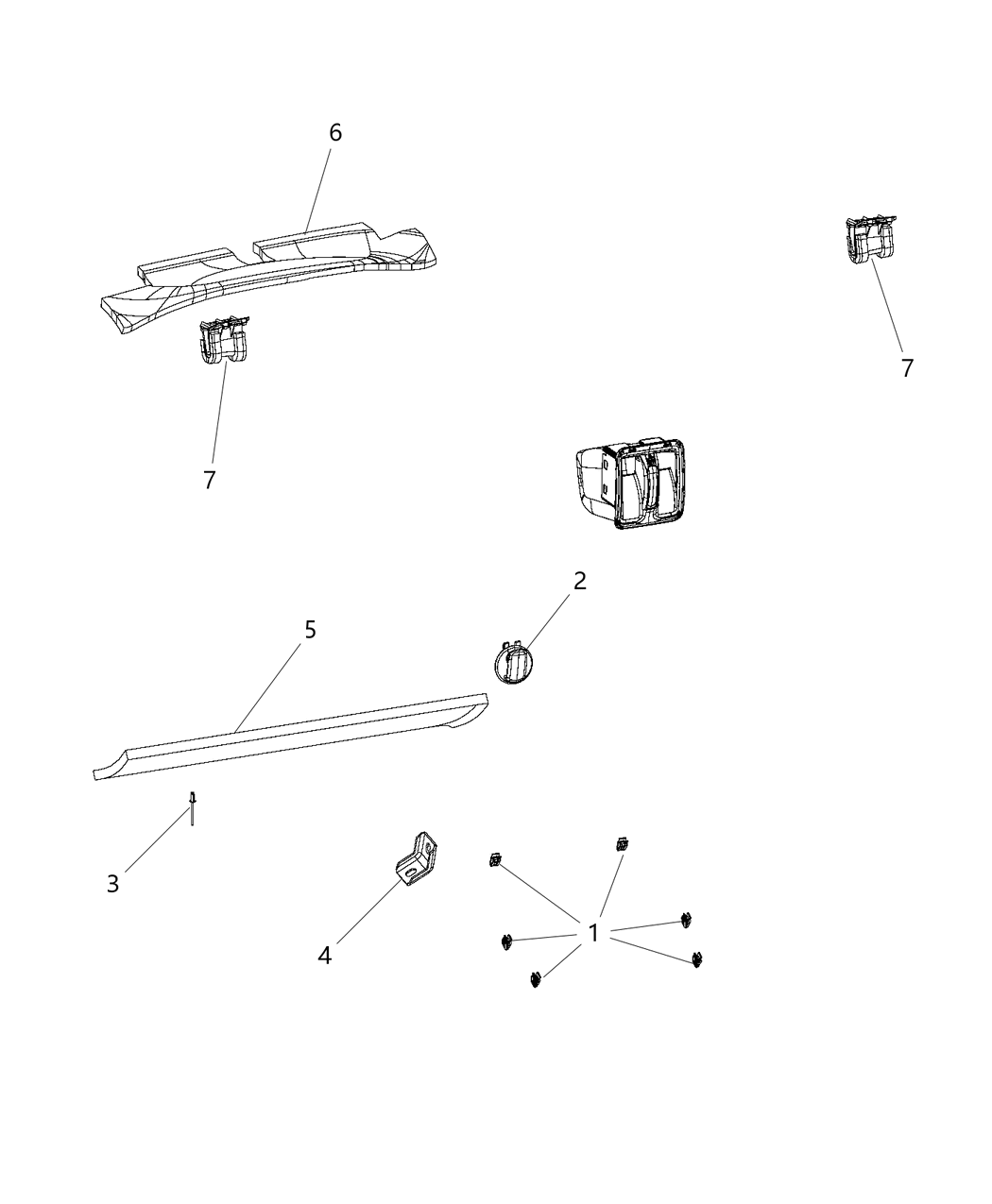 6
7
7
2
5
3
4
1